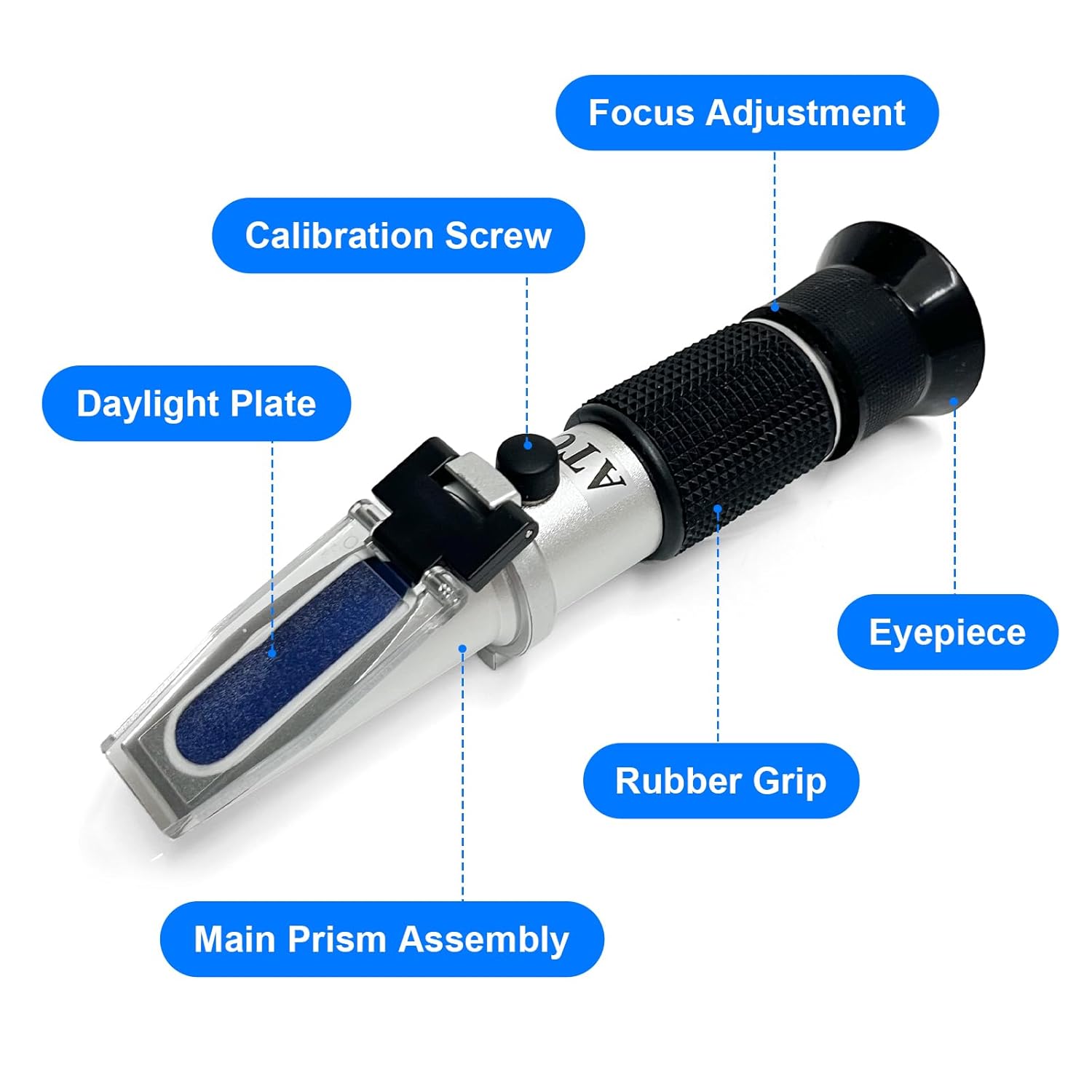 Focus Adjustment

Calibration Screw

Daylight Plate

ATC

Eyepiece

Rubber Grip

Main Prism Assembly