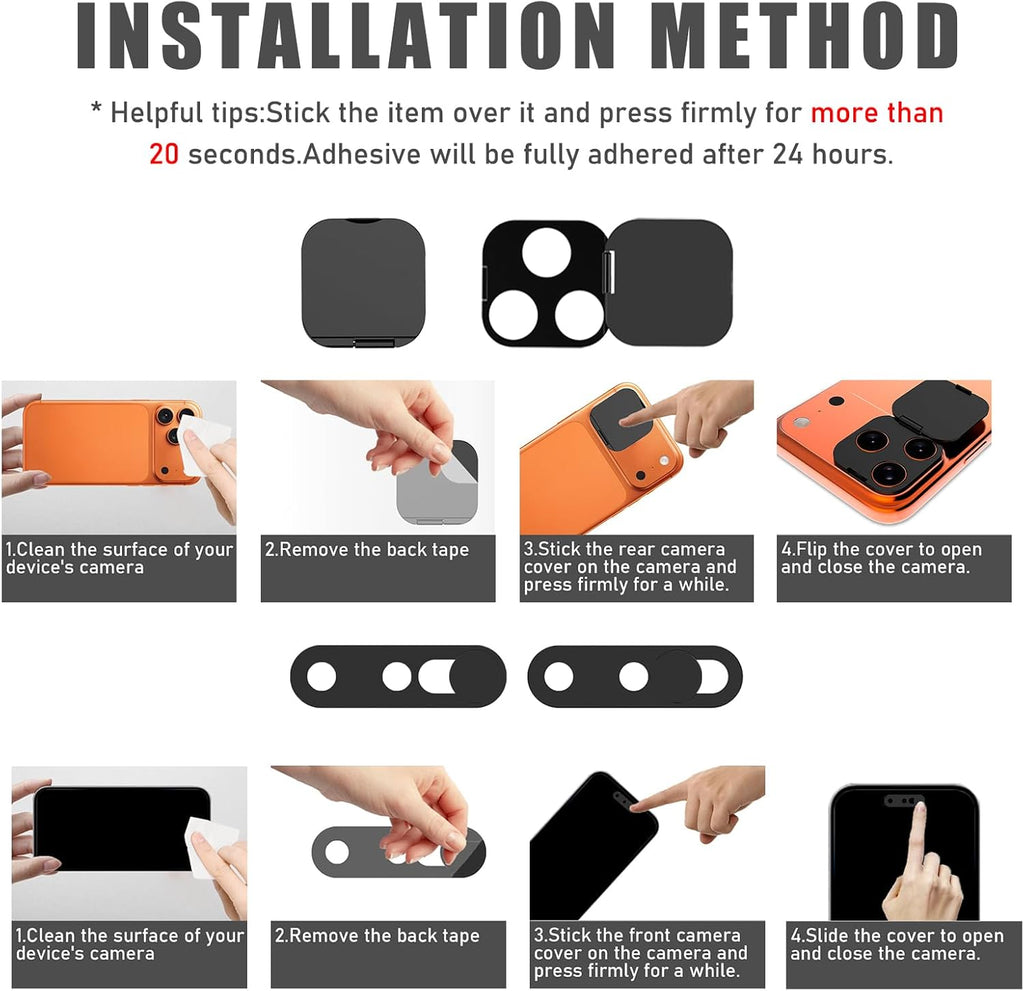 INSTALLATION METHOD

* Helpful tips:Stick the item over it and press firmly for more than 20 seconds.Adhesive will be fully adhered after 24 hours.

1.Clean the surface of your device's camera

2.Remove the back tape

3.Stick the rear camera cover on the camera and press firmly for a while.

4.Flip the cover to open and close the camera.

1.Clean the surface of your device's camera

2.Remove the back tape

3.Stick the front camera cover on the camera and press firmly for a while.

4.Slide the cover to open and close the camera.