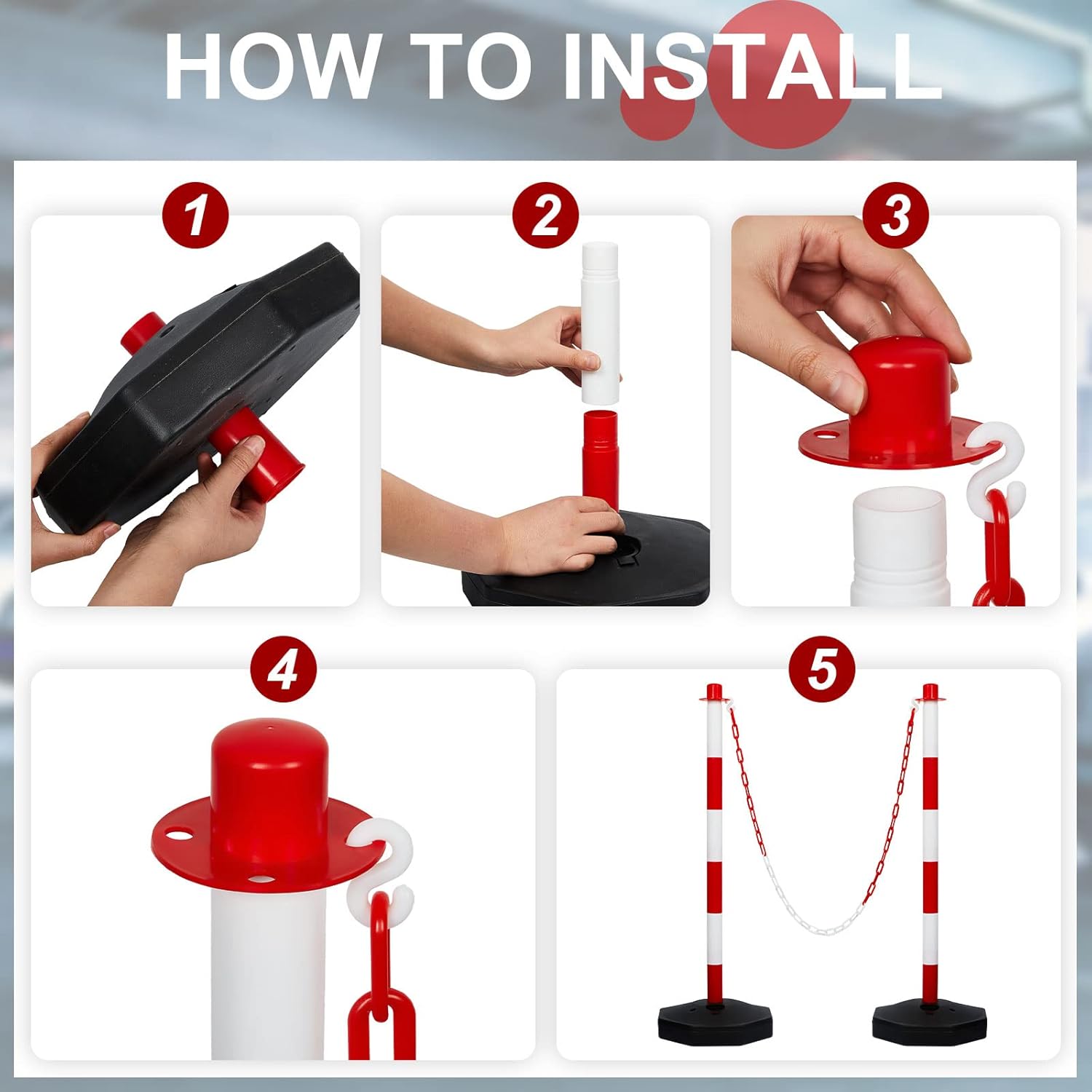 HOW TO INSTALL

1

2

3

4

5