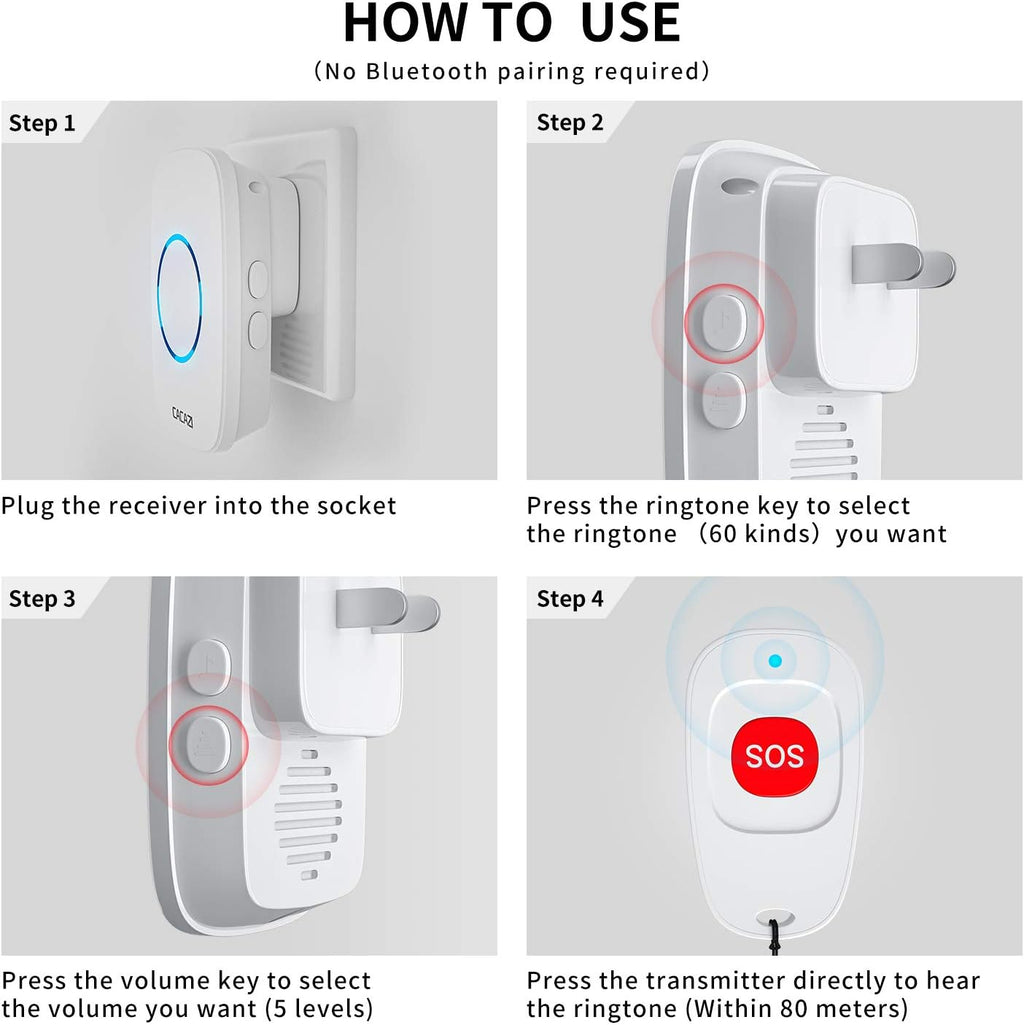 HOW TO USE

(No Bluetooth pairing required)

Step 1

CACAZI

Plug the receiver into the socket

Step 2

Press the ringtone key to select the ringtone （60 kinds）you want

Step 3

Press the volume key to select the volume you want (5 levels)

Step 4

SOS

Press the transmitter directly to hear the ringtone (Within 80 meters)