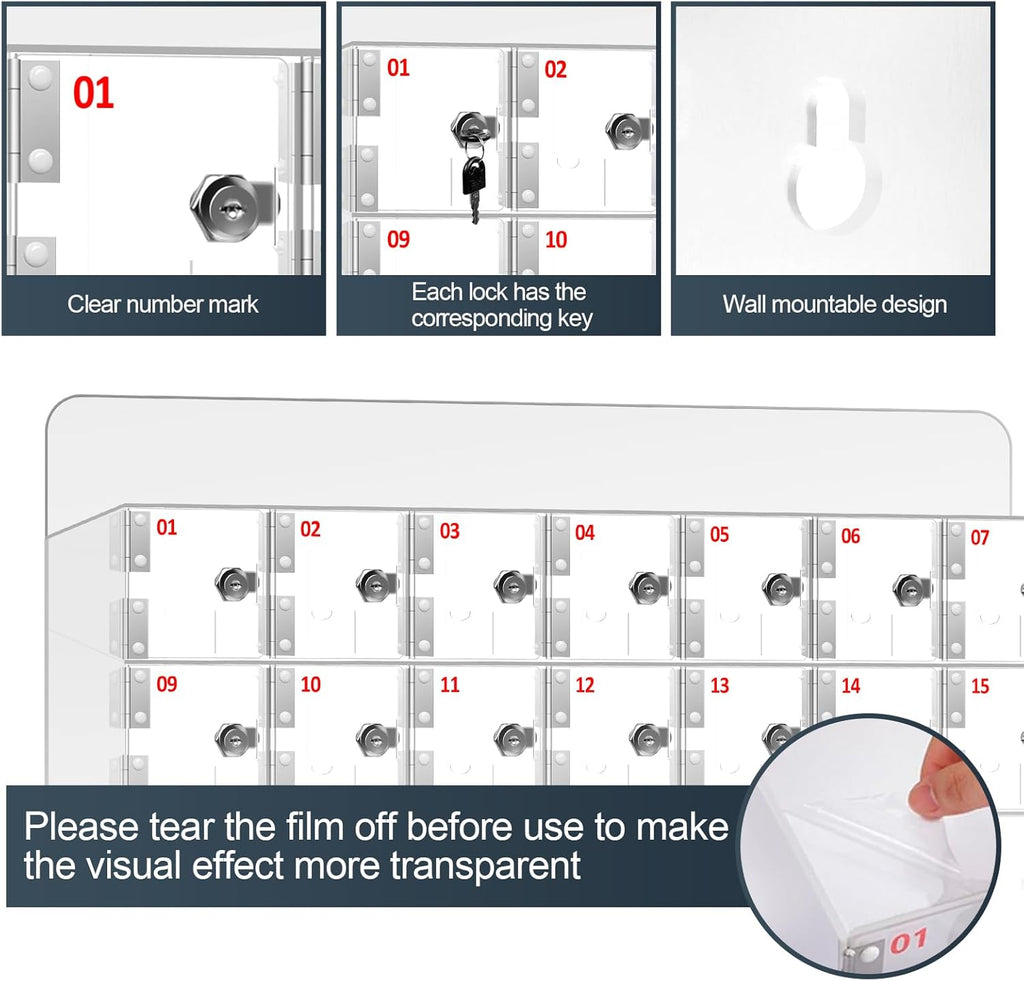 01

Clear number mark

01 02
09 10

Each lock has the corresponding key

Wall mountable design

01 02 03 04 05 06 07
09 10 11 12 13 14 15

Please tear the film off before use to make the visual effect more transparent

01