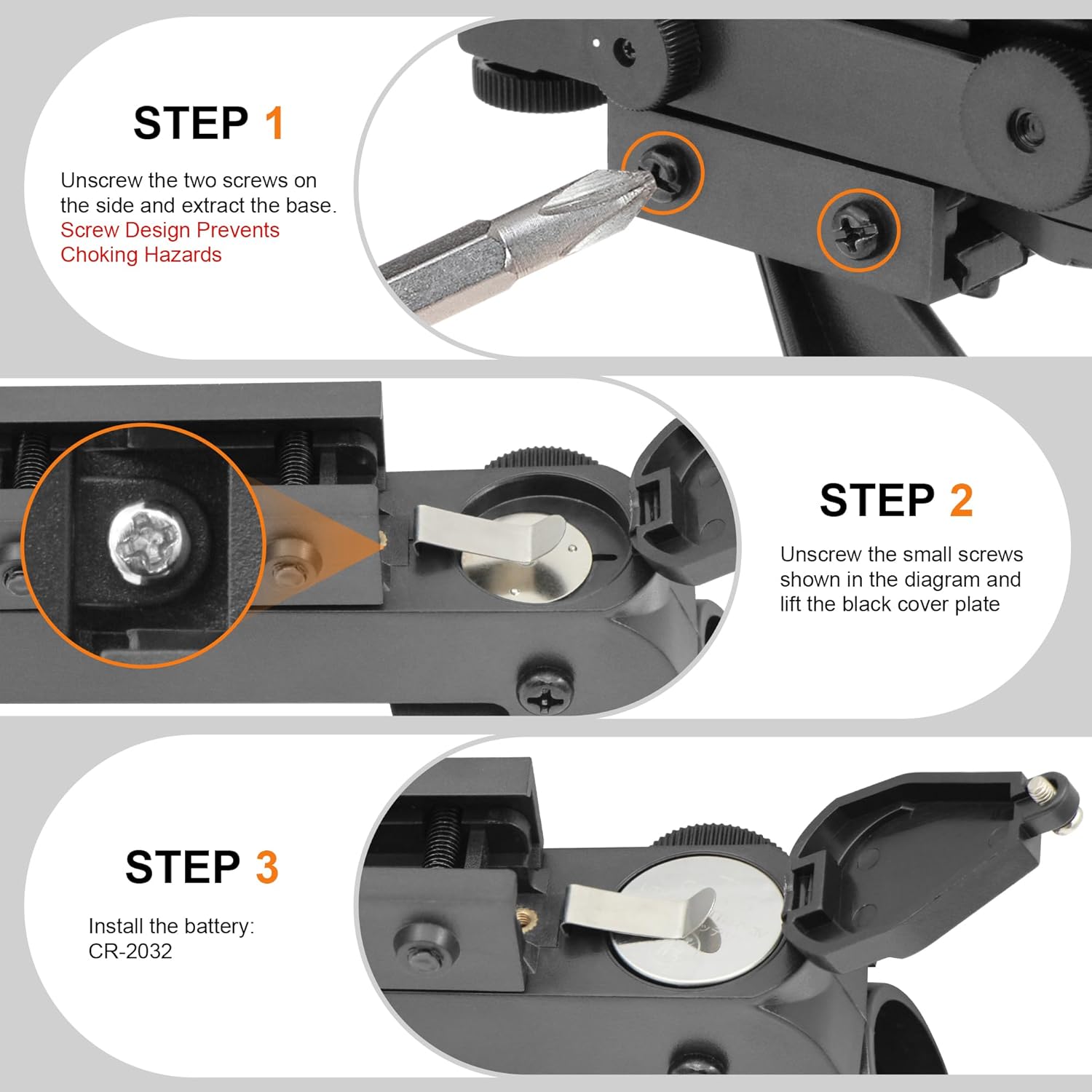 STEP 1

Unscrew the two screws on the side and extract the base. Screw Design Prevents Choking Hazards

STEP 2

Unscrew the small screws shown in the diagram and lift the black cover plate

STEP 3

Install the battery: CR-2032