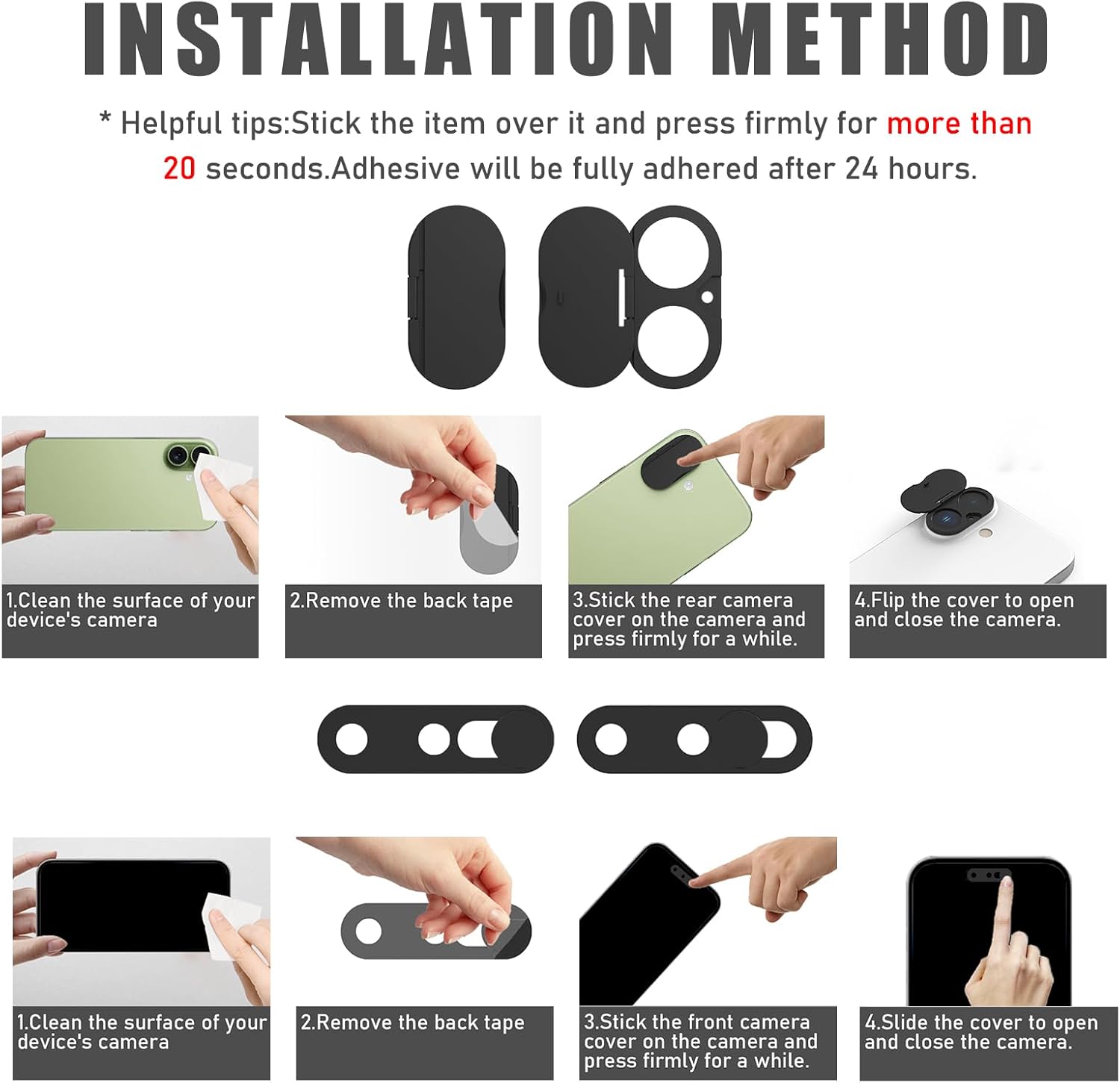 INSTALLATION METHOD

* Helpful tips:Stick the item over it and press firmly for more than 20 seconds.Adhesive will be fully adhered after 24 hours.

1.Clean the surface of your device's camera

2.Remove the back tape

3.Stick the rear camera cover on the camera and press firmly for a while.

4.Flip the cover to open and close the camera.

1.Clean the surface of your device's camera

2.Remove the back tape

3.Stick the front camera cover on the camera and press firmly for a while.

4.Slide the cover to open and close the camera.