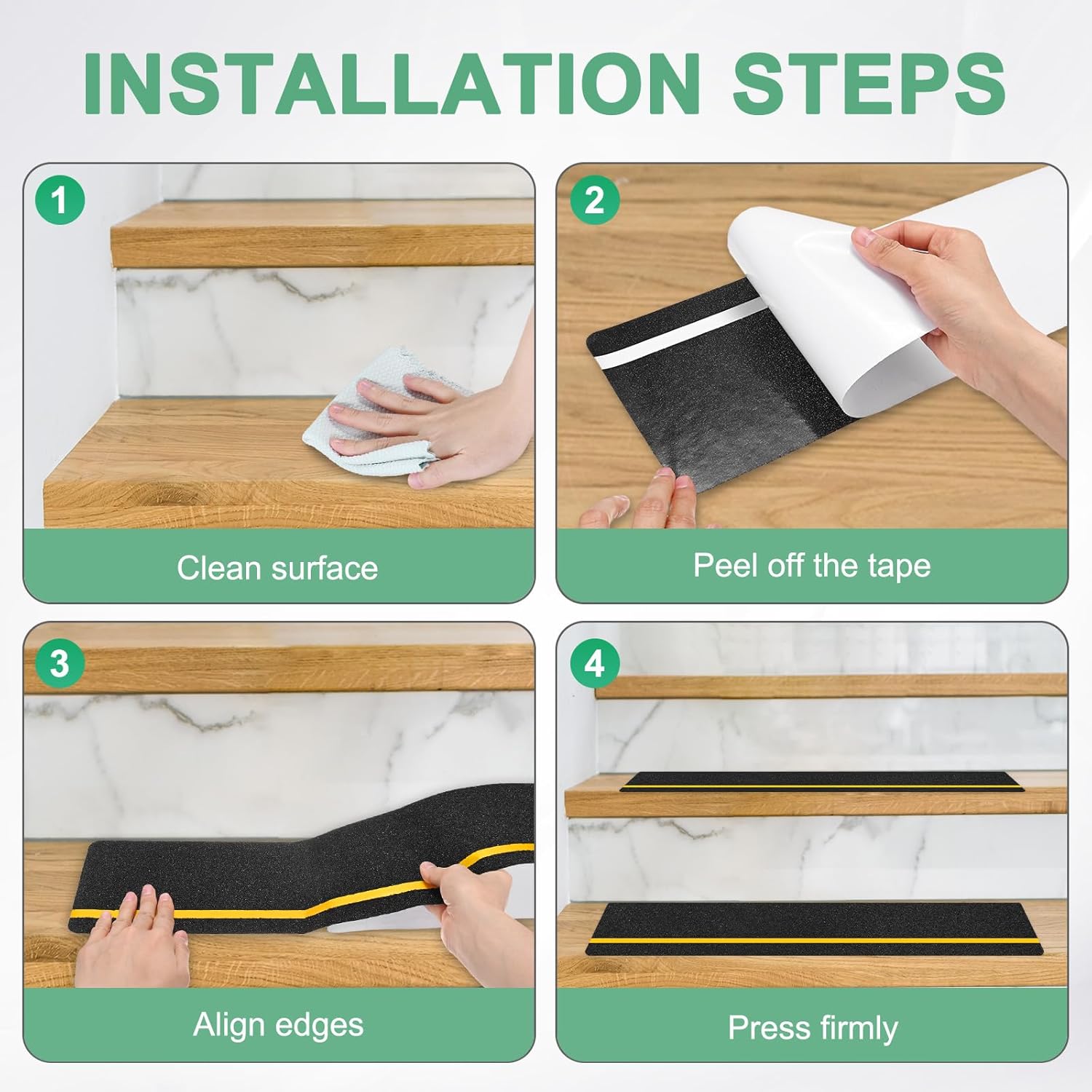 INSTALLATION STEPS

1

Clean surface

2

Peel off the tape

3

Align edges

4

Press firmly