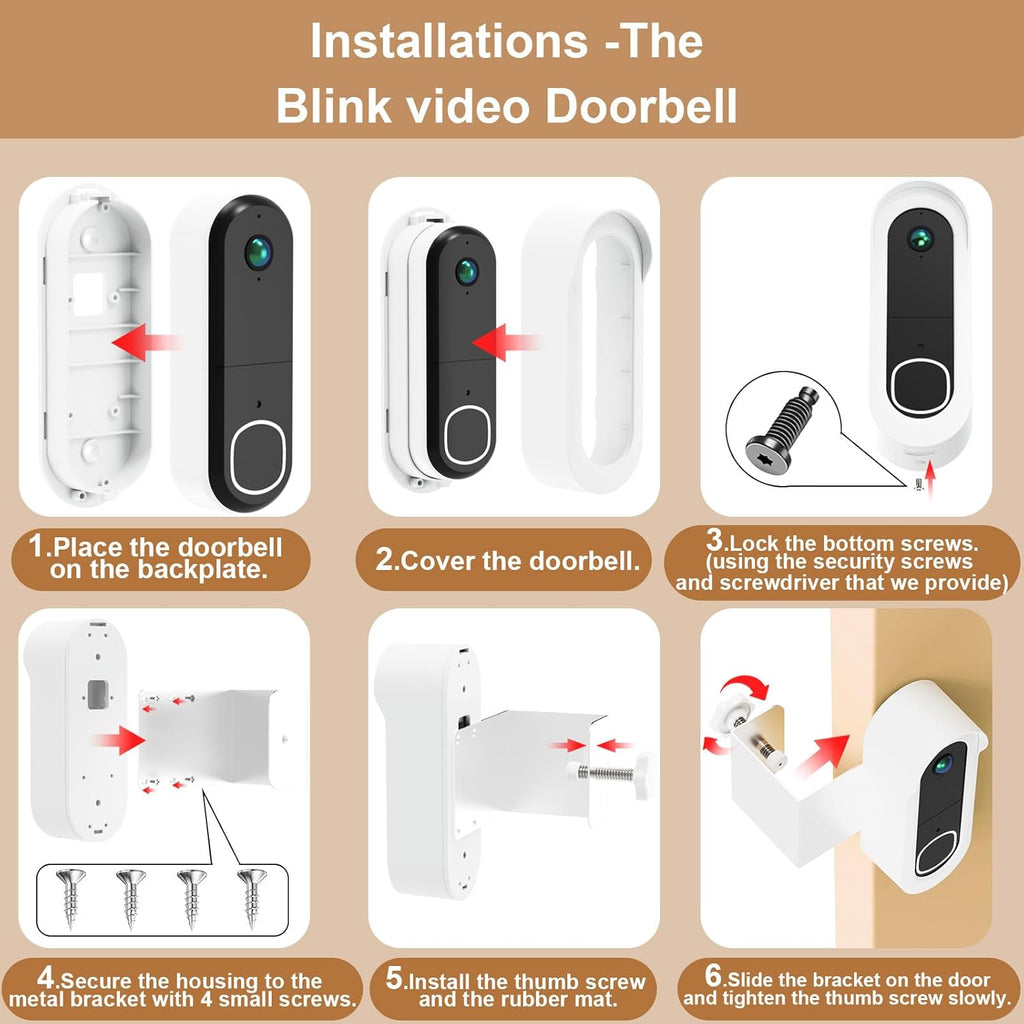 Installations -The
Blink video Doorbell

1.Place the doorbell on the backplate.

2.Cover the doorbell.

3.Lock the bottom screws. (using the security screws and screwdriver that we provide)

4.Secure the housing to the metal bracket with 4 small screws.

5.Install the thumb screw and the rubber mat.

6.Slide the bracket on the door and tighten the thumb screw slowly.