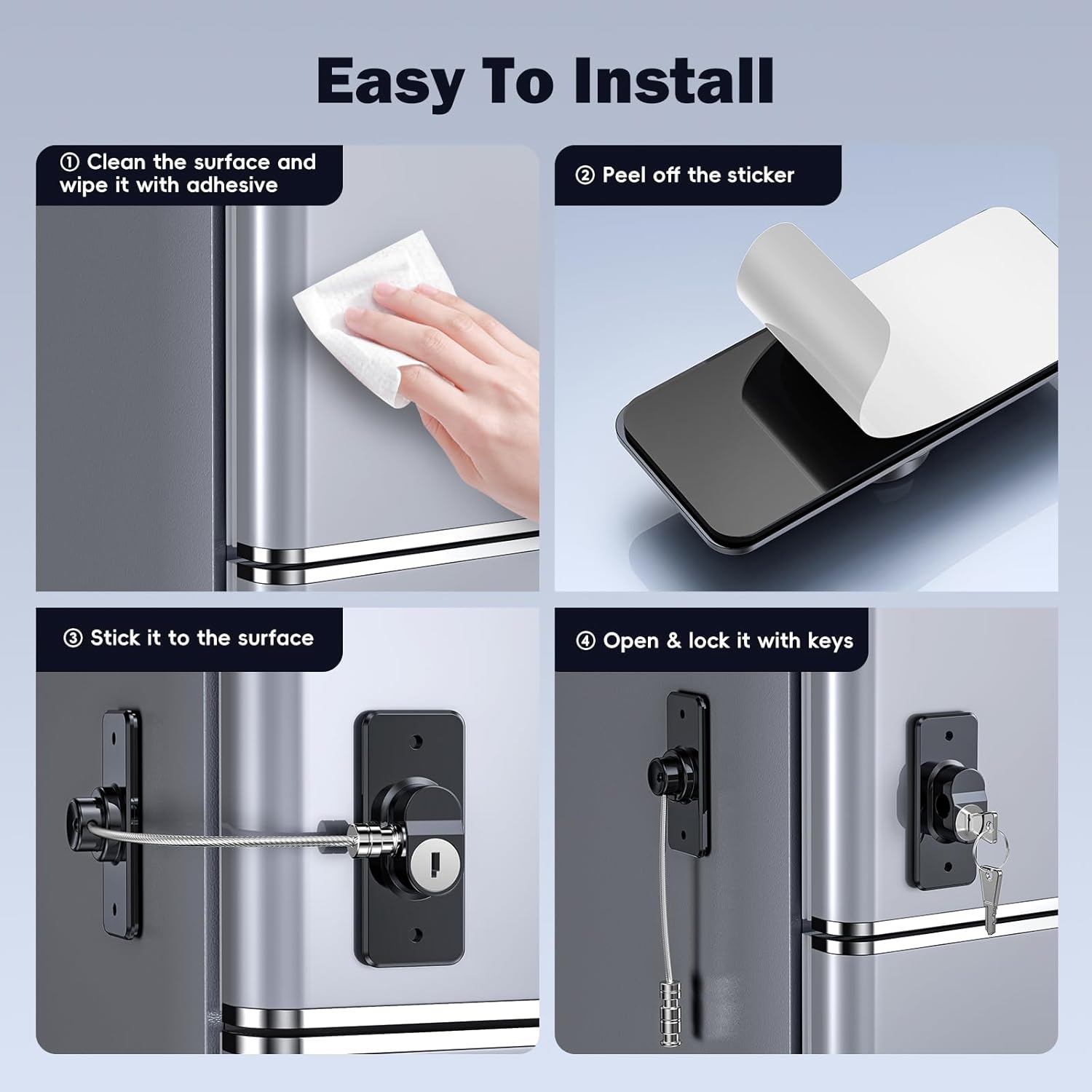 Easy To Install

① Clean the surface and wipe it with adhesive

② Peel off the sticker

③ Stick it to the surface

④ Open & lock it with keys