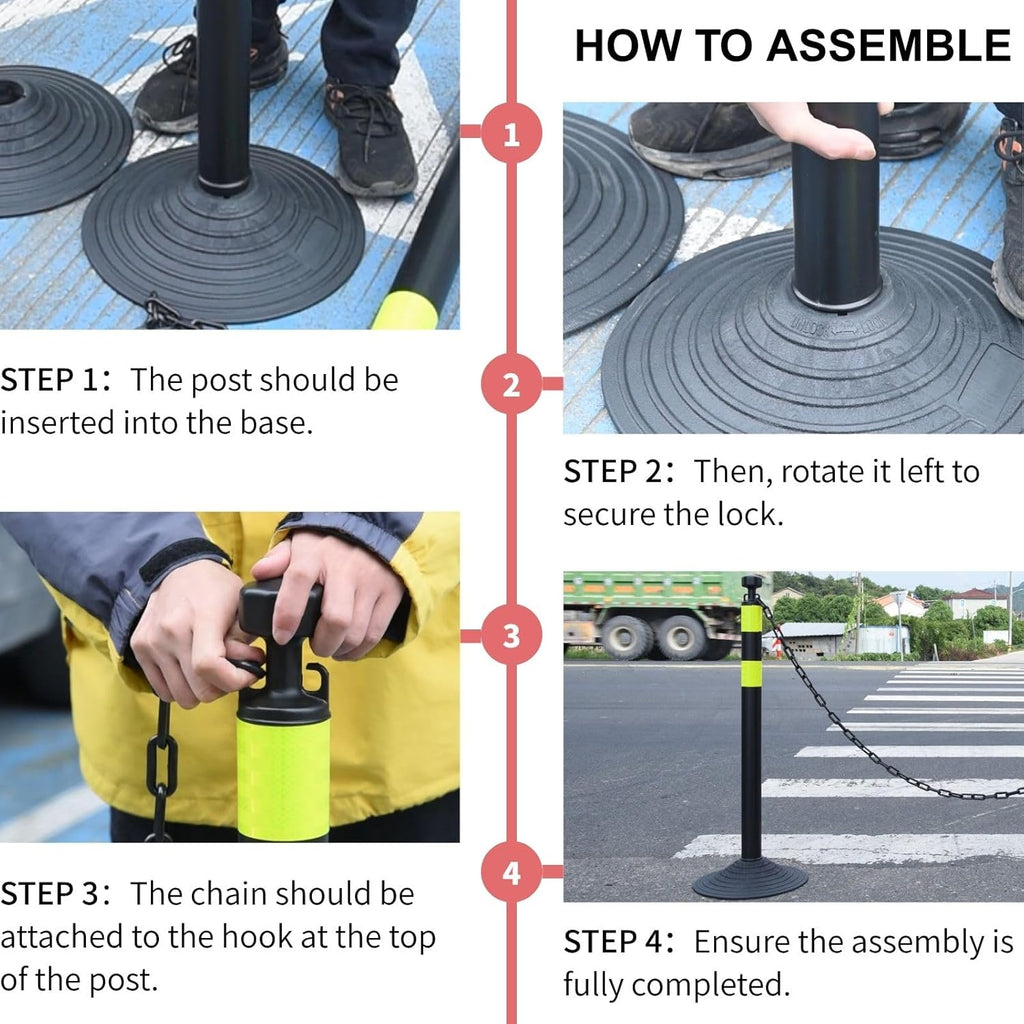 HOW TO ASSEMBLE

1

STEP 1: The post should be inserted into the base.

2

STEP 2: Then, rotate it left to secure the lock.

3

STEP 3: The chain should be attached to the hook at the top of the post.

4

STEP 4: Ensure the assembly is fully completed.