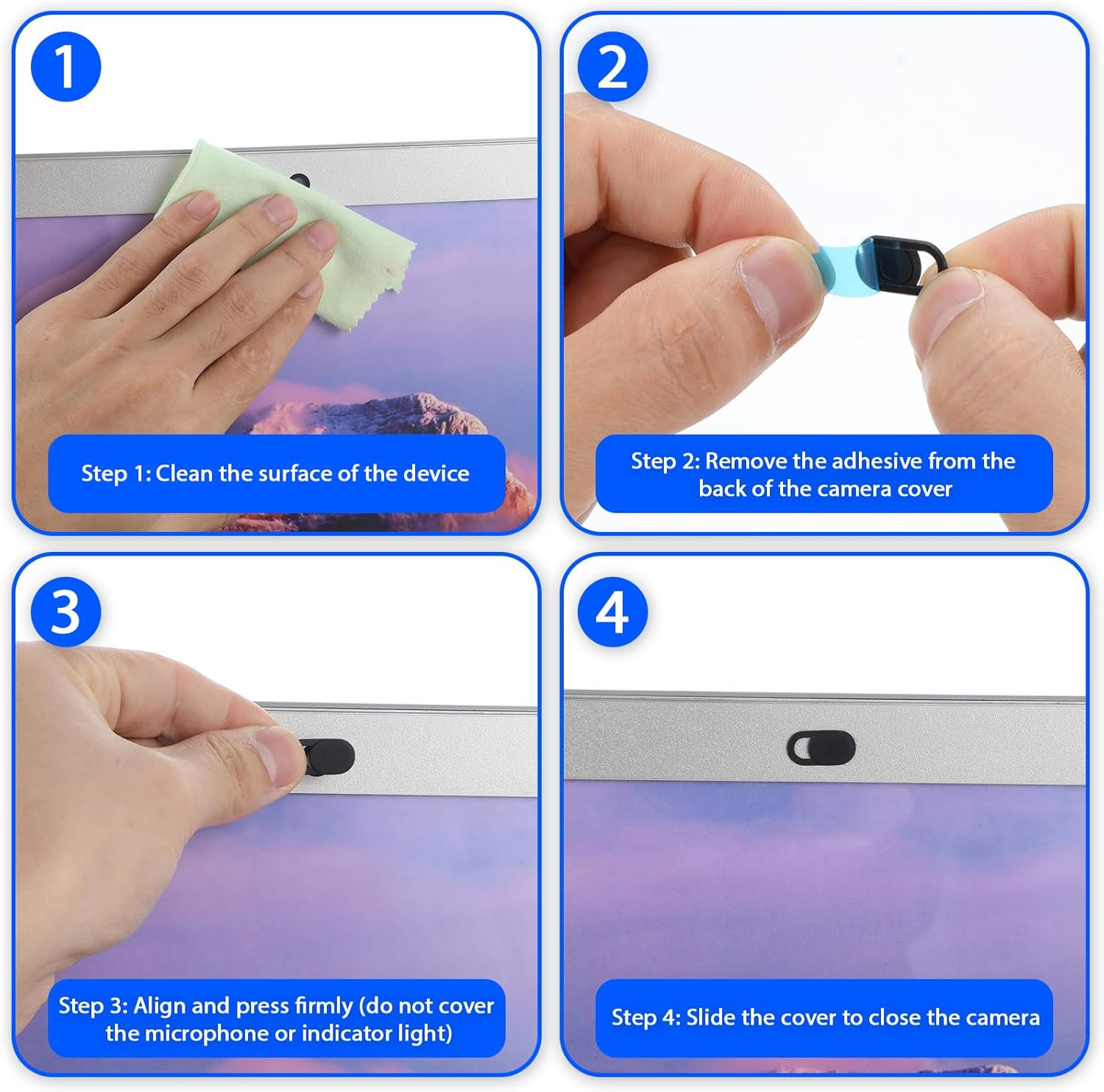 1

Step 1: Clean the surface of the device

2

Step 2: Remove the adhesive from the back of the camera cover

3

Step 3: Align and press firmly (do not cover the microphone or indicator light)

4

Step 4: Slide the cover to close the camera