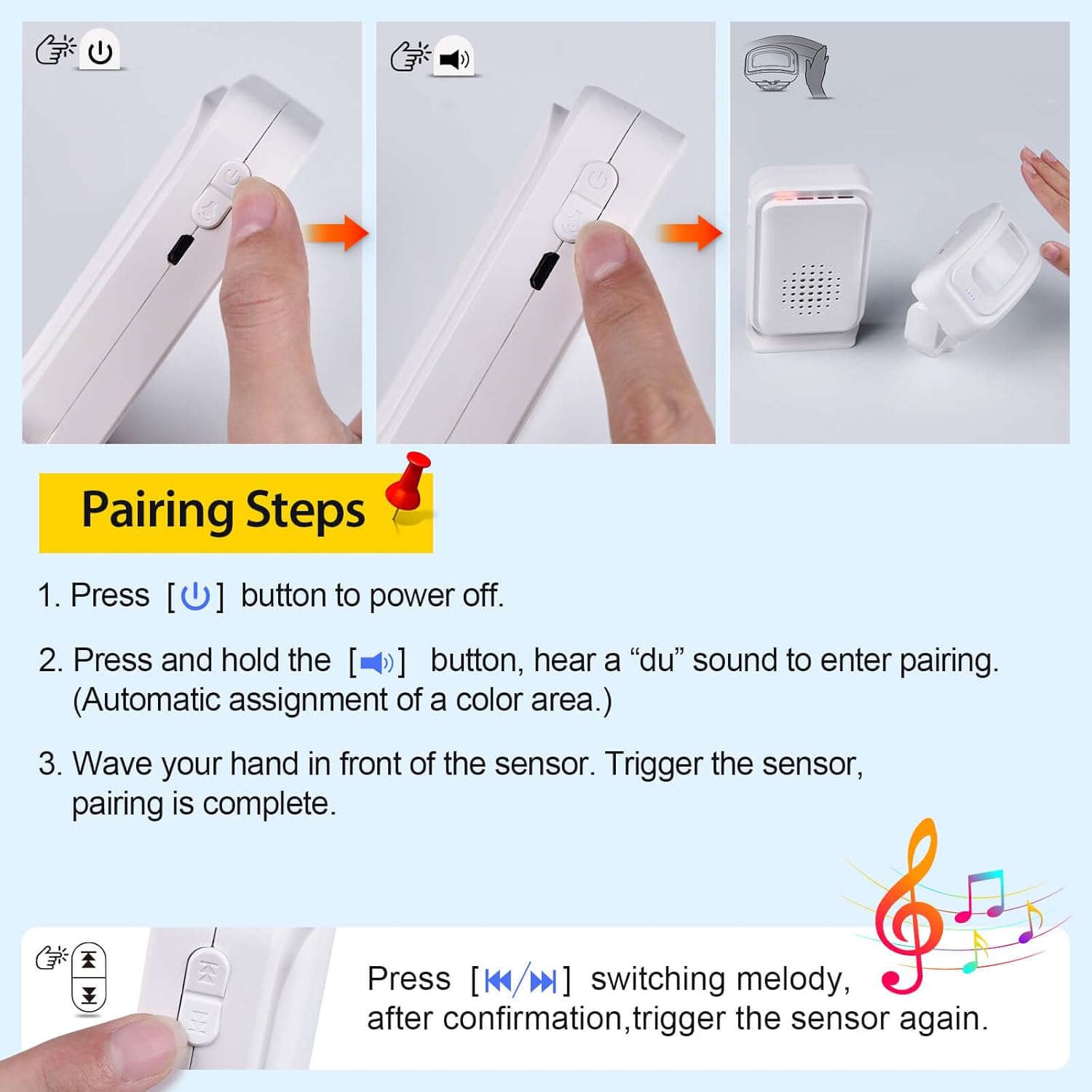 Pairing Steps

1. Press [ ] button to power off.

2. Press and hold the [ ] button, hear a “du” sound to enter pairing. (Automatic assignment of a color area.)

3. Wave your hand in front of the sensor. Trigger the sensor, pairing is complete.

Press [ / ] switching melody, after confirmation,trigger the sensor again.