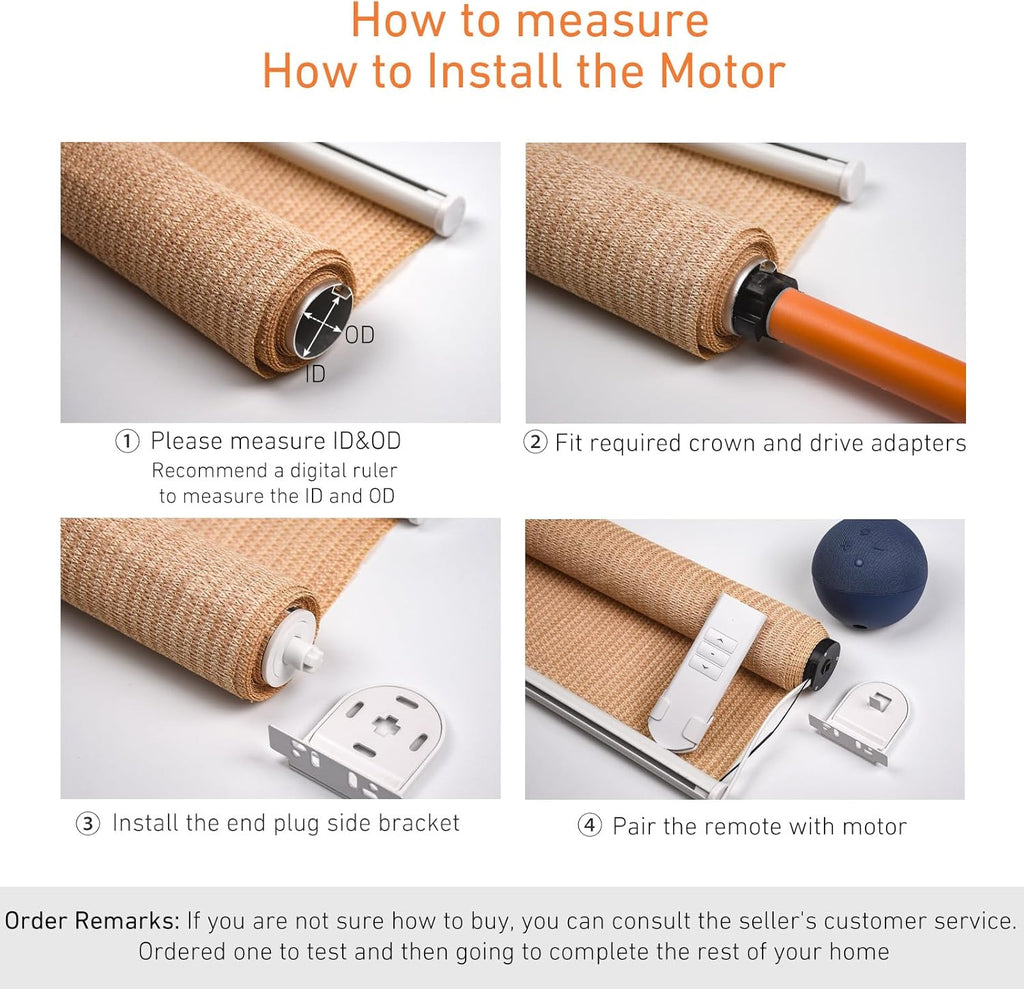 How to measure
How to Install the Motor

OD
ID

① Please measure ID&OD
Recommend a digital ruler to measure the ID and OD

② Fit required crown and drive adapters

③ Install the end plug side bracket

④ Pair the remote with motor

Order Remarks: If you are not sure how to buy, you can consult the seller's customer service.
Ordered one to test and then going to complete the rest of your home