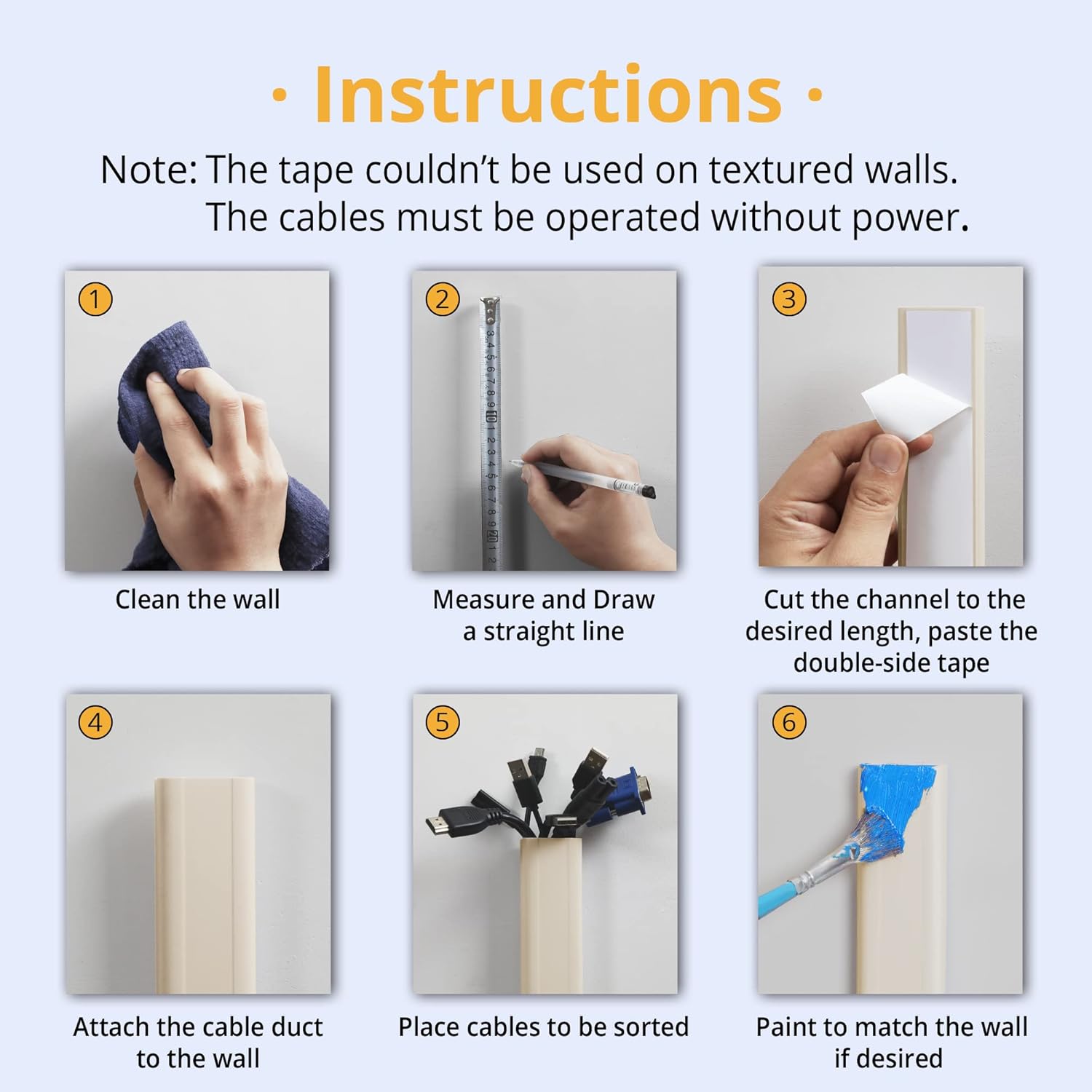 · Instructions ·

Note: The tape couldn't be used on textured walls.
The cables must be operated without power.

1

Clean the wall

2

Measure and Draw a straight line

3

Cut the channel to the desired length, paste the double-side tape

4

Attach the cable duct to the wall

5

Place cables to be sorted

6

Paint to match the wall if desired