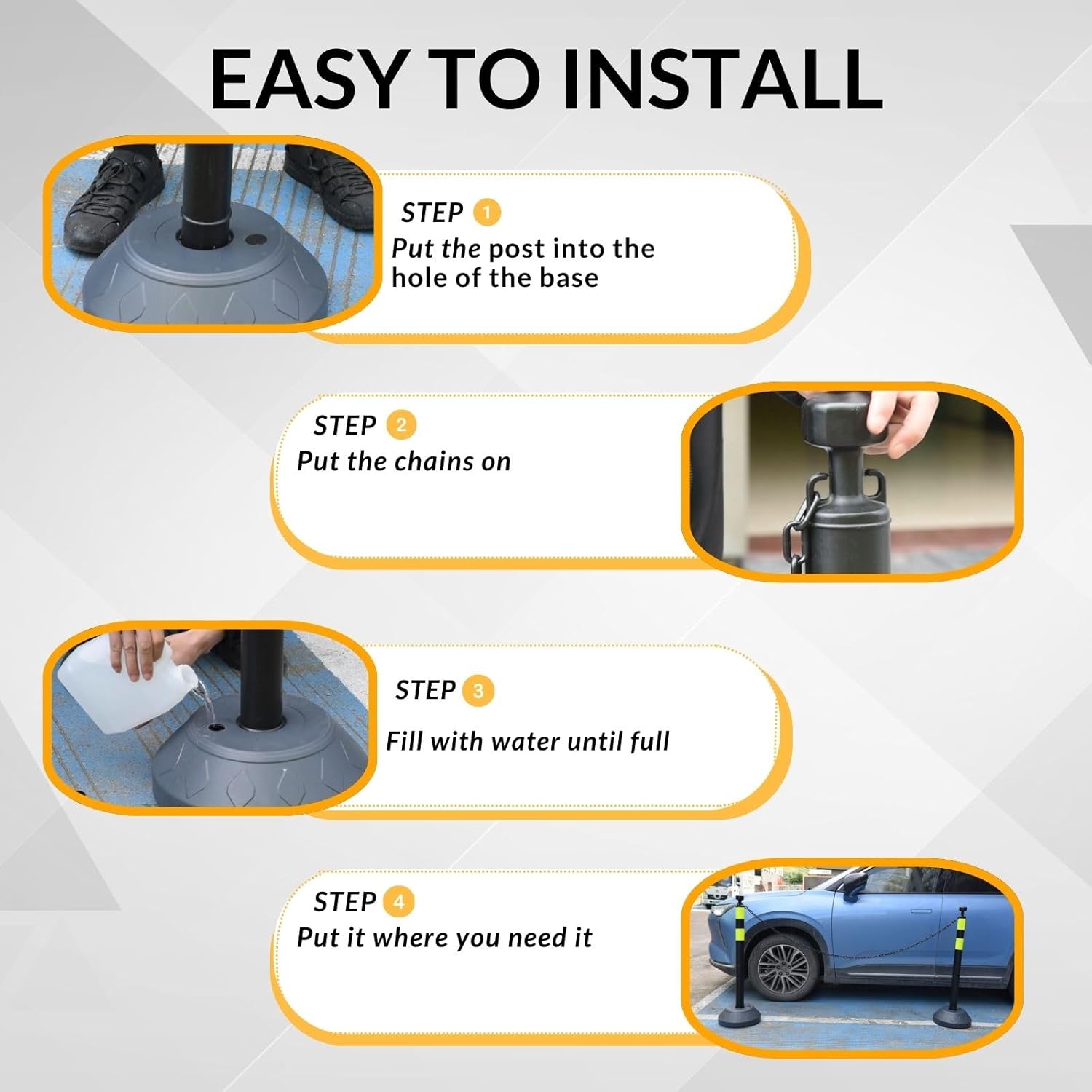 EASY TO INSTALL

STEP 1
Put the post into the hole of the base

STEP 2
Put the chains on

STEP 3
Fill with water until full

STEP 4
Put it where you need it