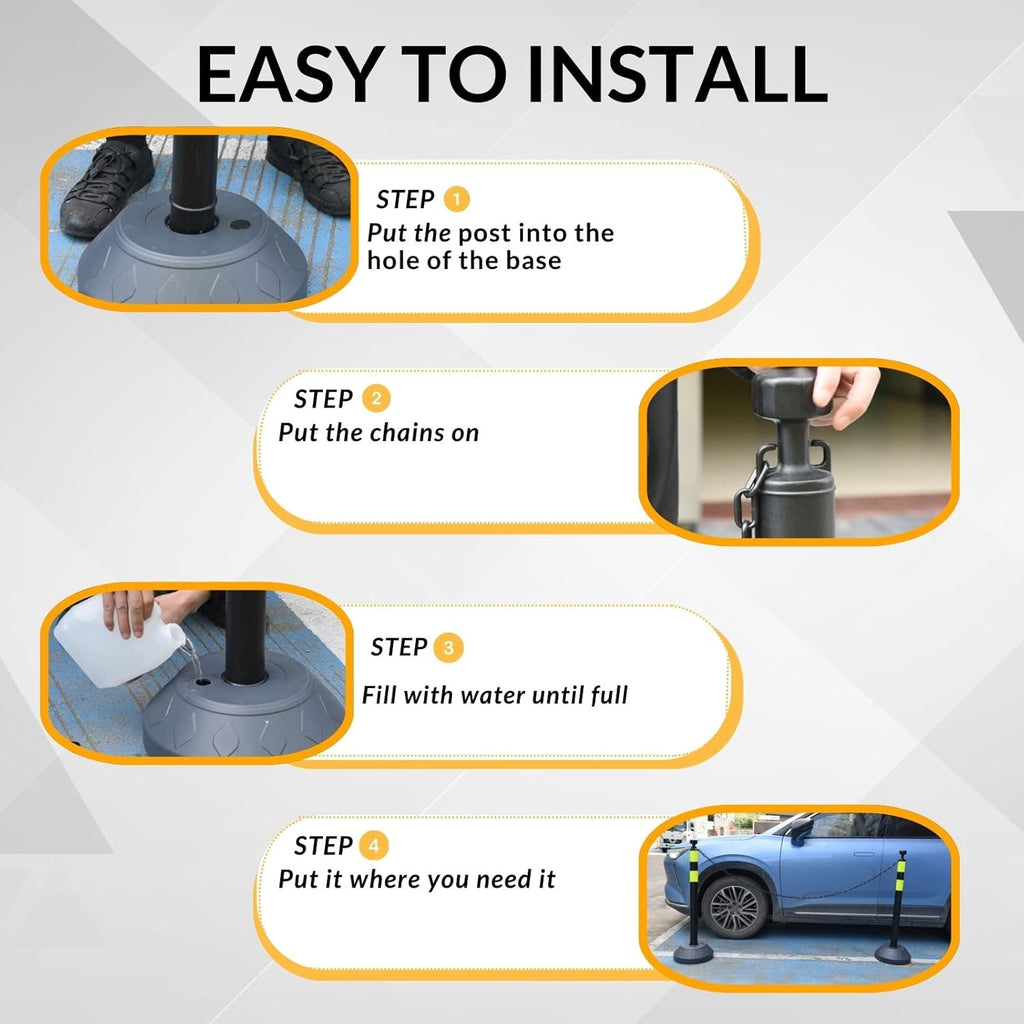 EASY TO INSTALL

STEP 1
Put the post into the hole of the base

STEP 2
Put the chains on

STEP 3
Fill with water until full

STEP 4
Put it where you need it