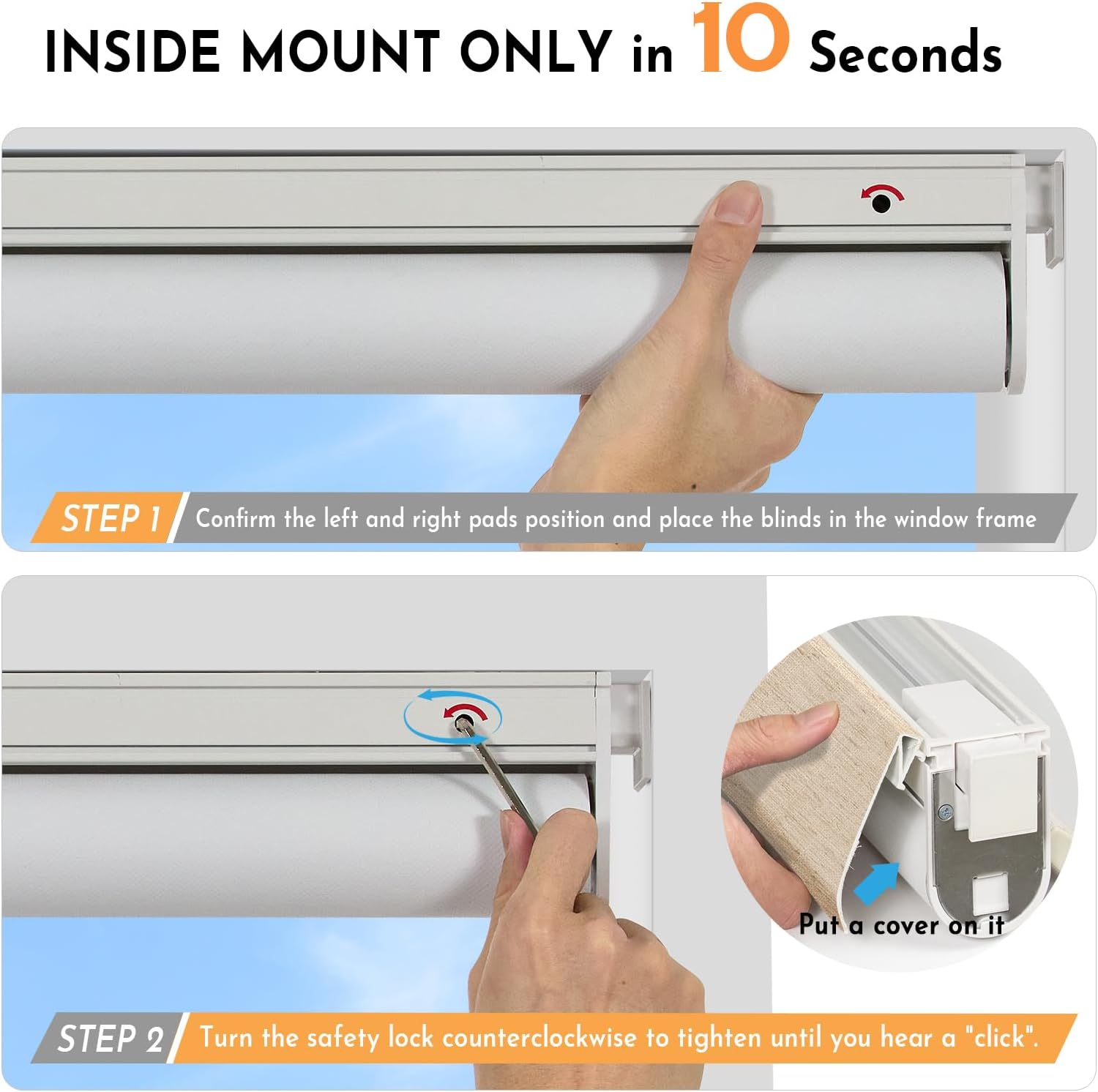 INSIDE MOUNT ONLY in 10 Seconds

STEP 1 Confirm the left and right pads position and place the blinds in the window frame

Put a cover on it

STEP 2 Turn the safety lock counterclockwise to tighten until you hear a "click".