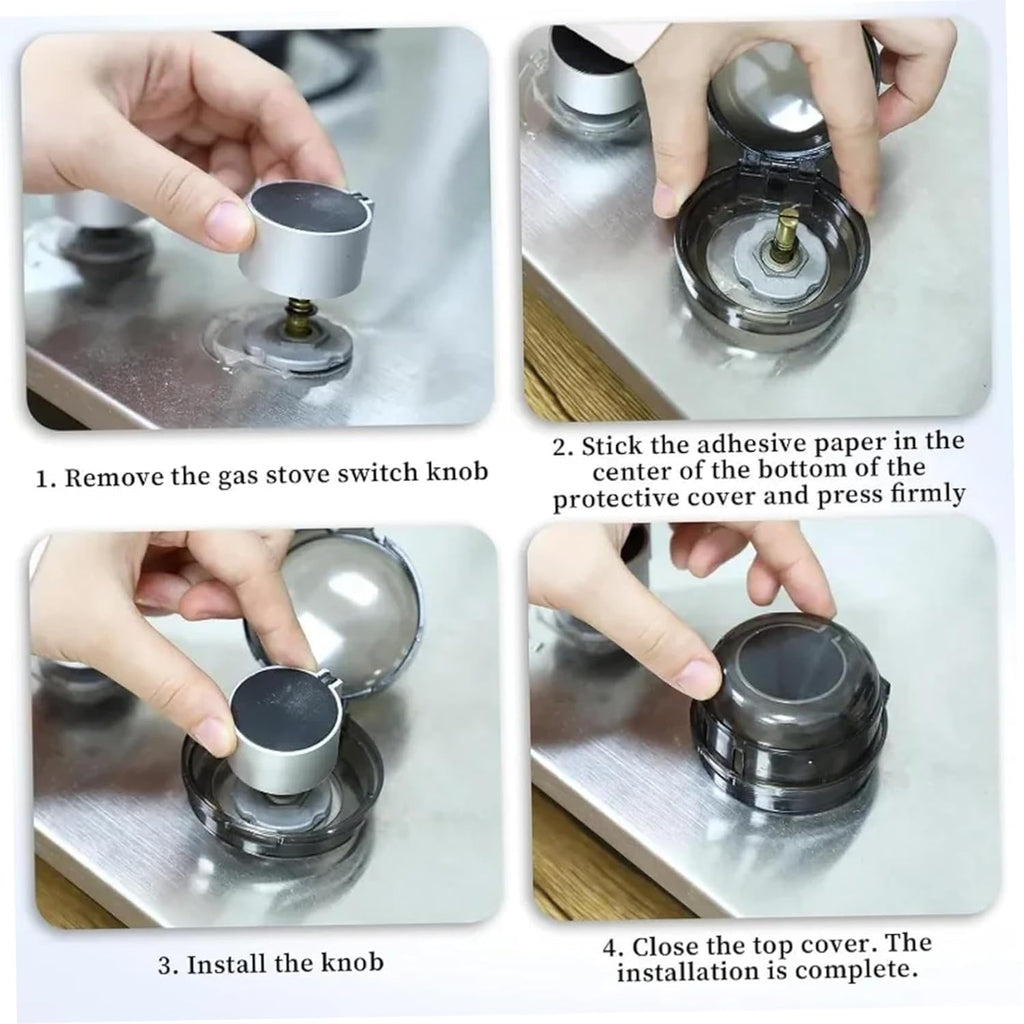 1. Remove the gas stove switch knob

2. Stick the adhesive paper in the center of the bottom of the protective cover and press firmly

3. Install the knob

4. Close the top cover. The installation is complete.