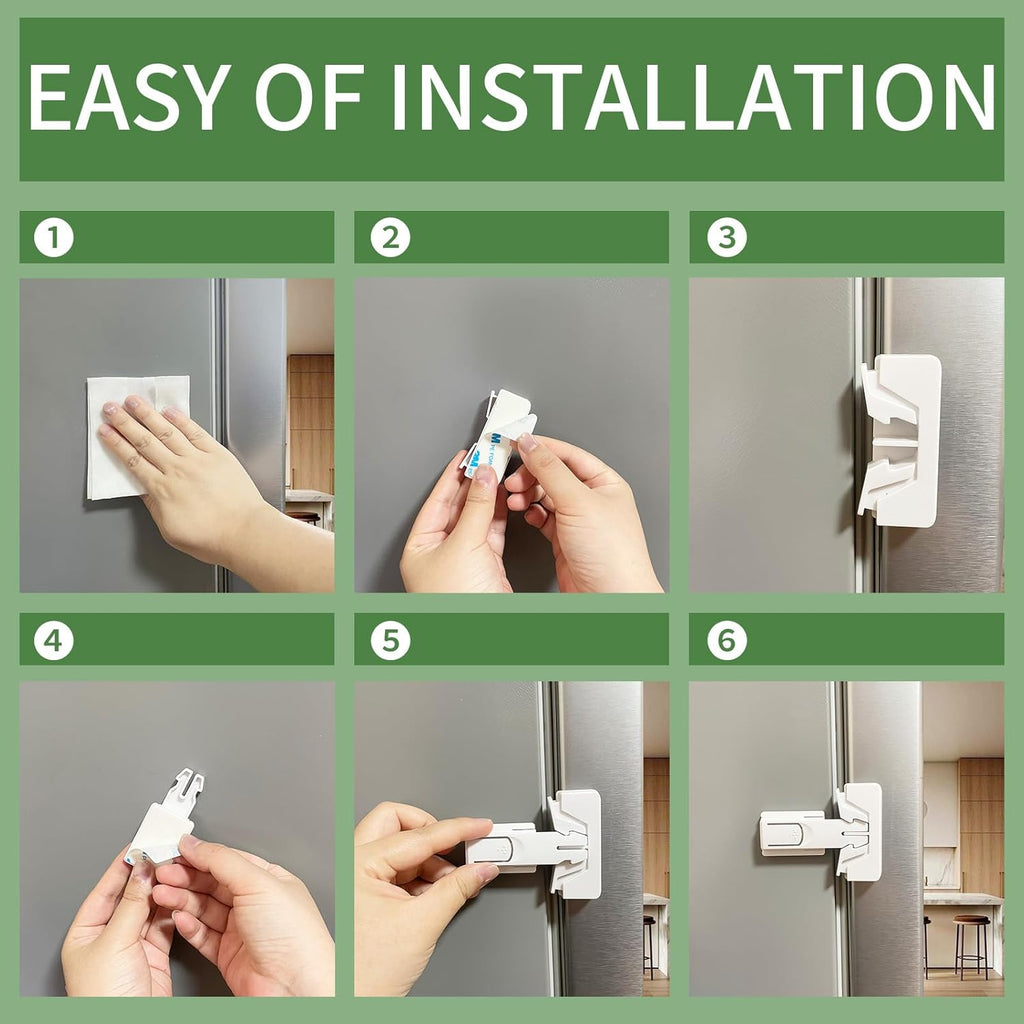 EASY OF INSTALLATION

1

2

3

4

5

6