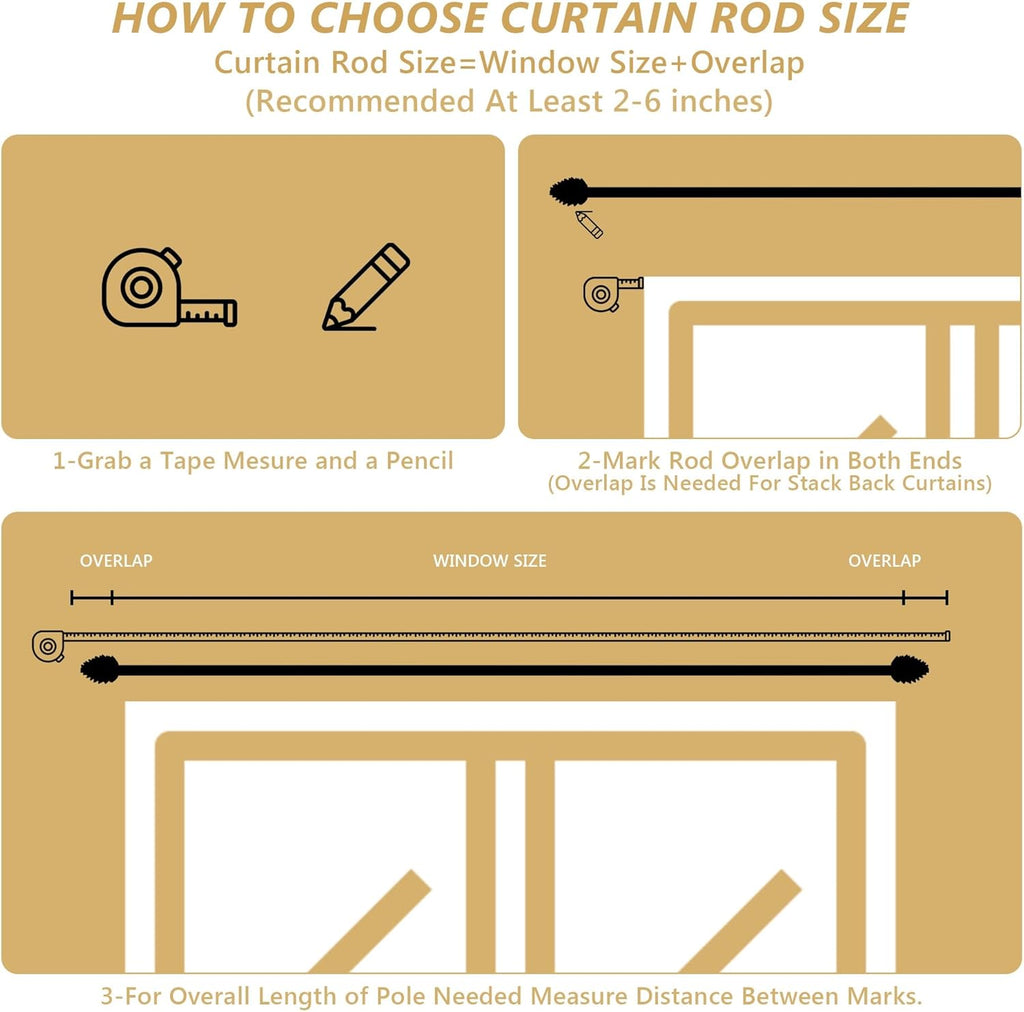 HOW TO CHOOSE CURTAIN ROD SIZE

Curtain Rod Size=Window Size+Overlap
(Recommended At Least 2-6 inches)

1-Grab a Tape Mesure and a Pencil

2-Mark Rod Overlap in Both Ends
(Overlap Is Needed For Stack Back Curtains)

OVERLAP

WINDOW SIZE

OVERLAP

3-For Overall Length of Pole Needed Measure Distance Between Marks.