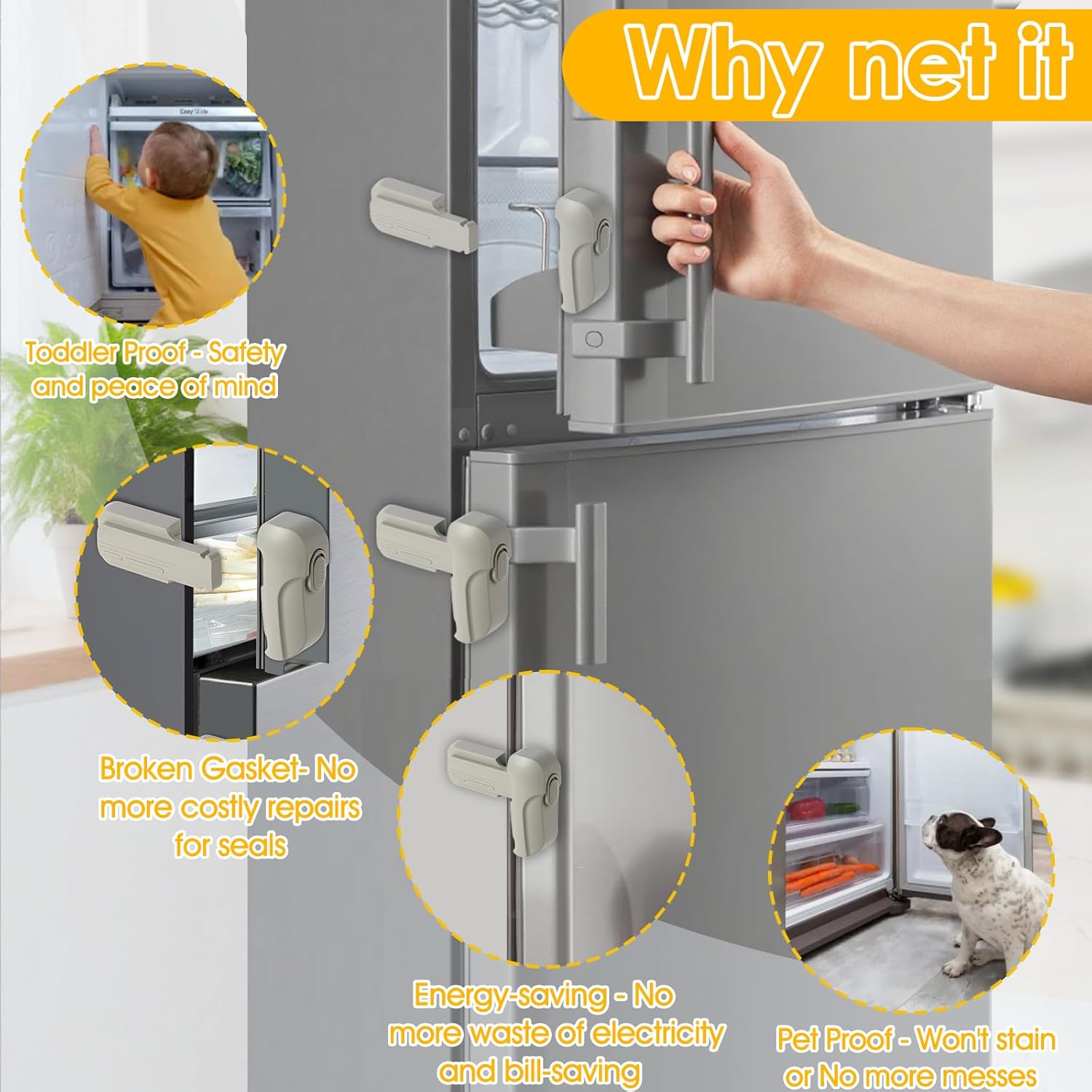 Why net it

Easy Slide

Toddler Proof - Safety and peace of mind

Broken Gasket- No more costly repairs for seals

Energy-saving - No more waste of electricity and bill-saving

Pet Proof - Won't stain or No more messes