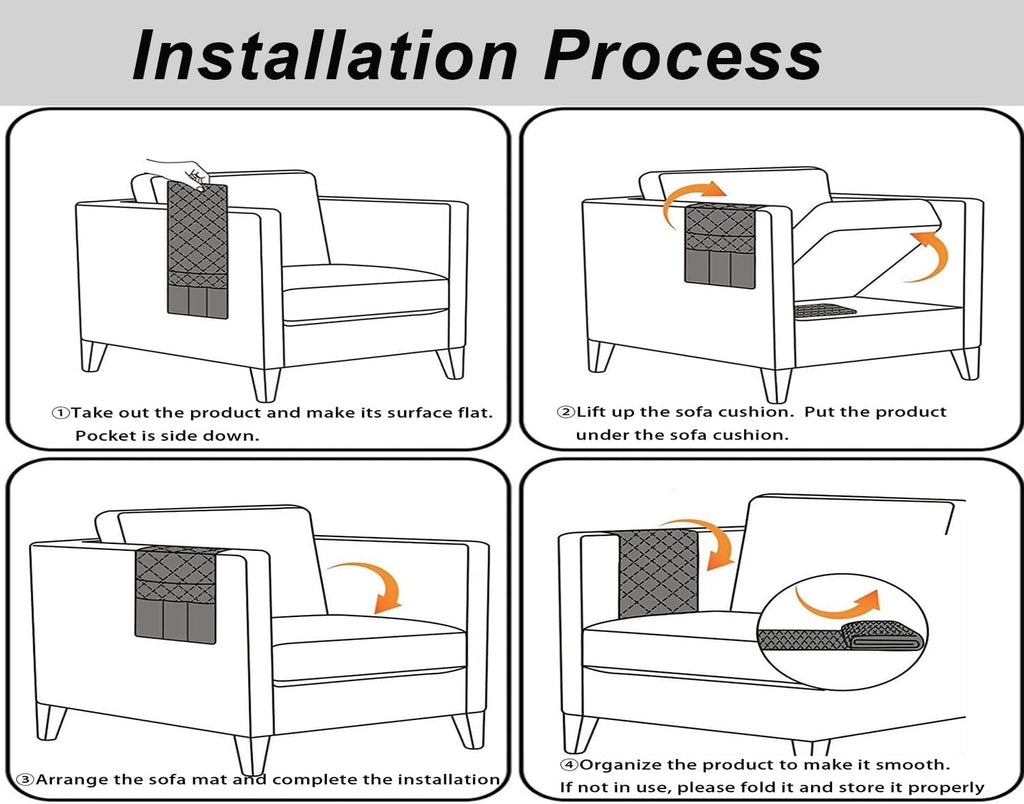 Installation Process

①Take out the product and make its surface flat. Pocket is side down.

②Lift up the sofa cushion. Put the product under the sofa cushion.

③Arrange the sofa mat and complete the installation

④Organize the product to make it smooth. If not in use, please fold it and store it properly