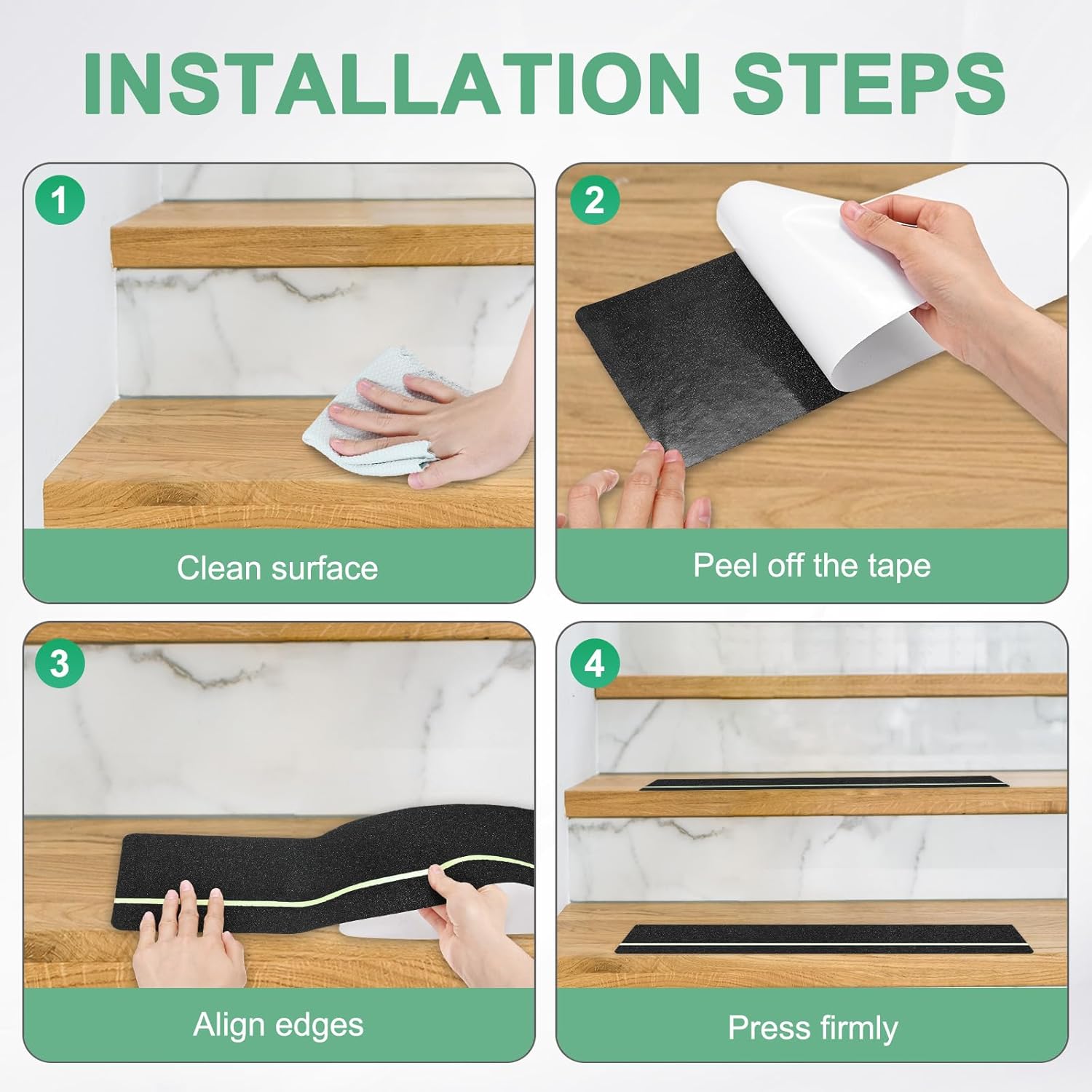 INSTALLATION STEPS

1

Clean surface

2

Peel off the tape

3

Align edges

4

Press firmly