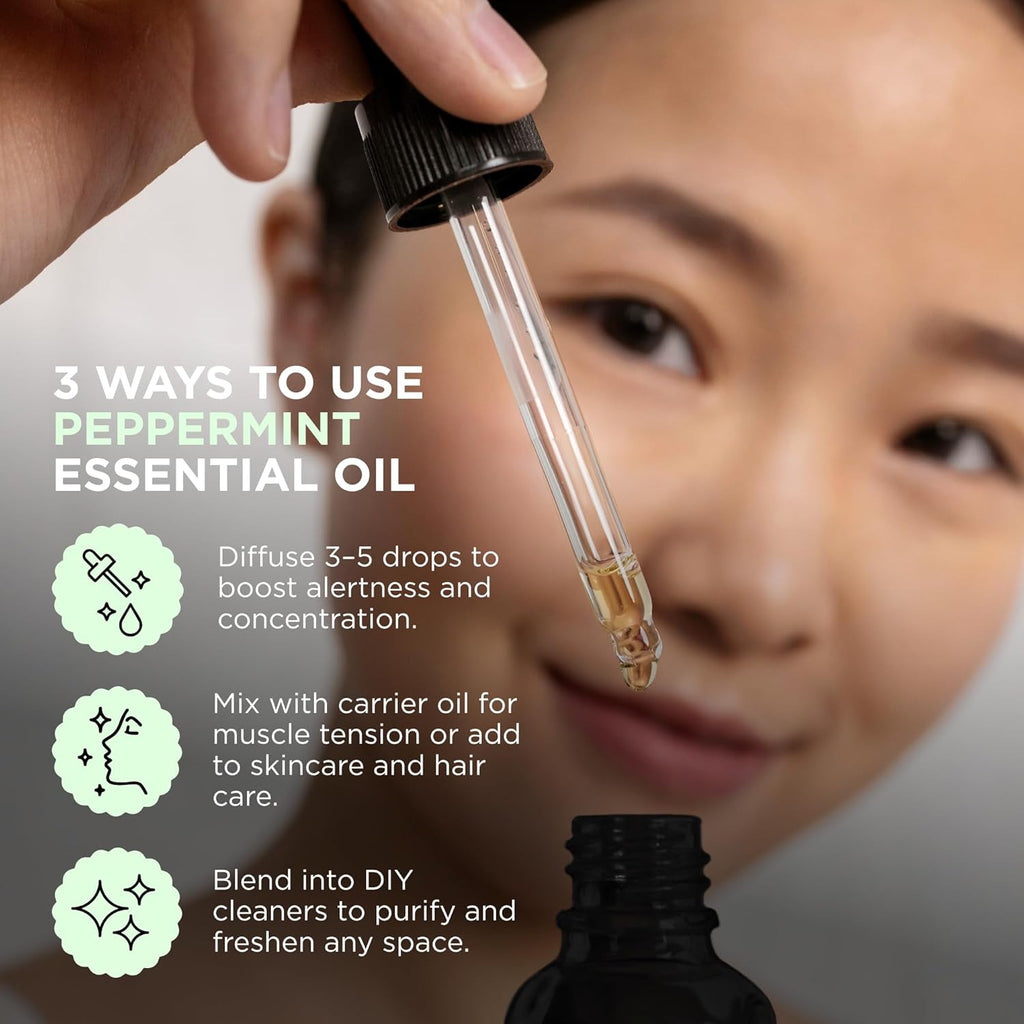 3 WAYS TO USE PEPPERMINT ESSENTIAL OIL

Diffuse 3–5 drops to boost alertness and concentration.

Mix with carrier oil for muscle tension or add to skincare and hair care.

Blend into DIY cleaners to purify and freshen any space.