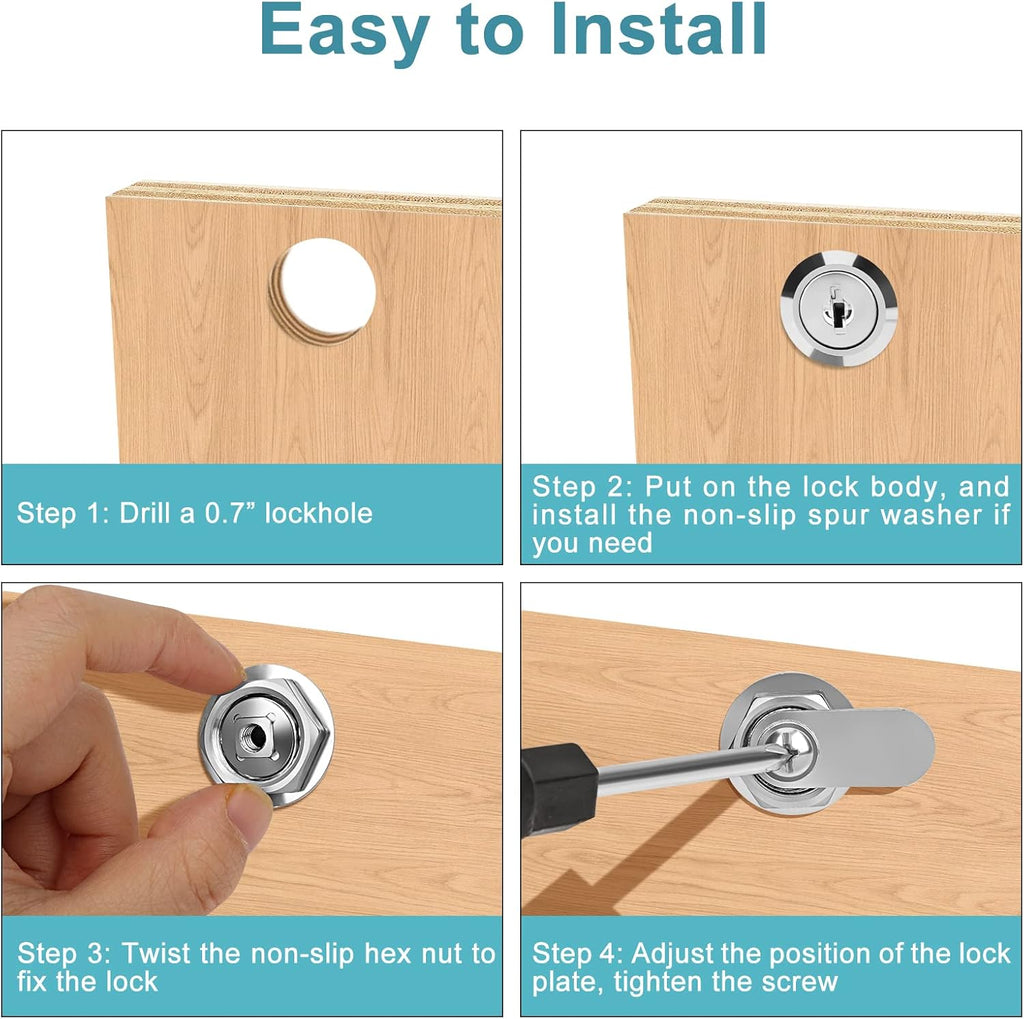 Easy to Install

Step 1: Drill a 0.7” lockhole

Step 2: Put on the lock body, and install the non-slip spur washer if you need

Step 3: Twist the non-slip hex nut to fix the lock

Step 4: Adjust the position of the lock plate, tighten the screw