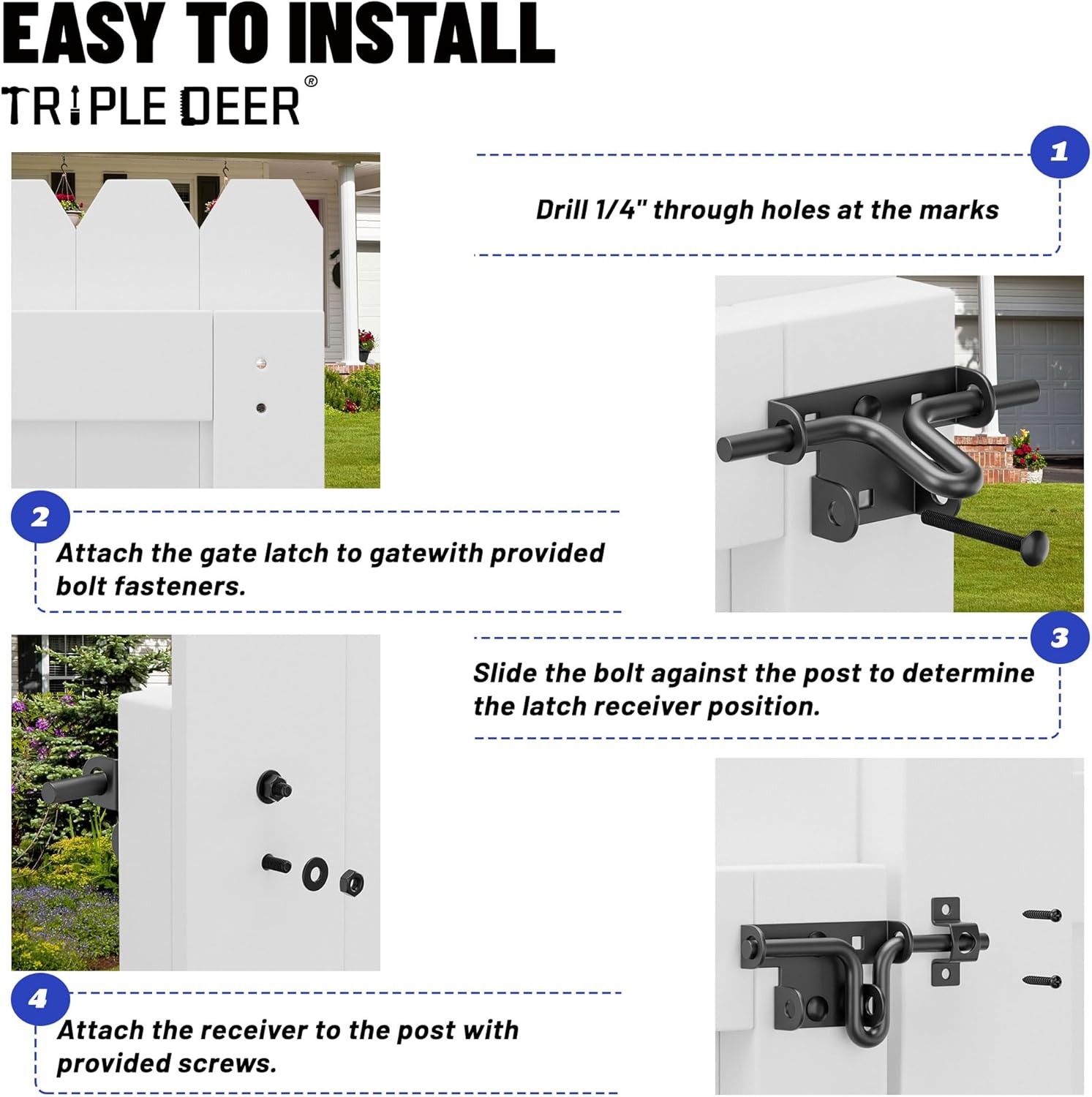 EASY TO INSTALL

TRIPLE DEER®

1

Drill 1/4" through holes at the marks

2

Attach the gate latch to gatewith provided bolt fasteners.

3

Slide the bolt against the post to determine the latch receiver position.

4

Attach the receiver to the post with provided screws.