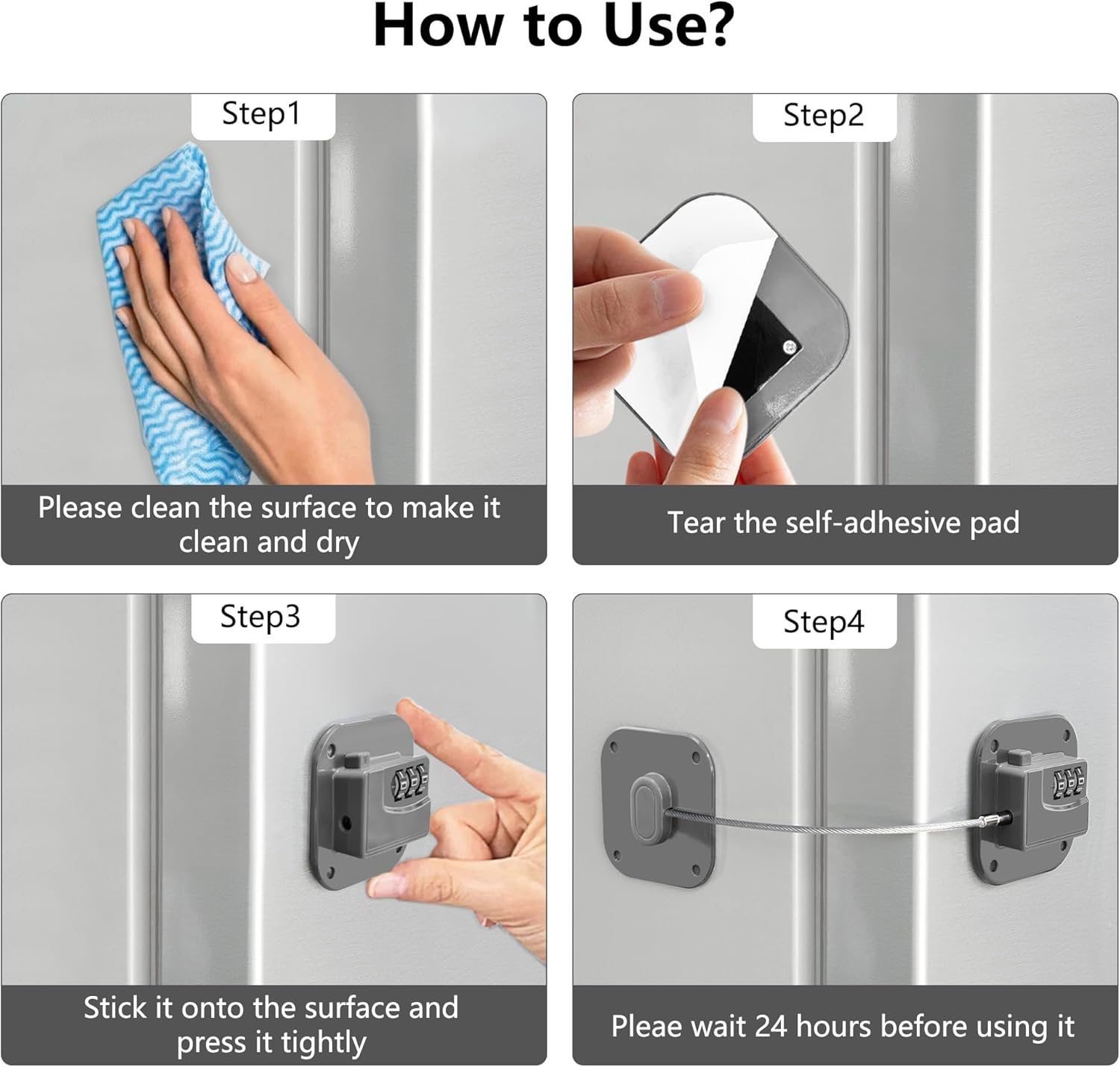 How to Use?

Step1

Please clean the surface to make it clean and dry

Step2

Tear the self-adhesive pad

Step3

Stick it onto the surface and press it tightly

Step4

Pleae wait 24 hours before using it