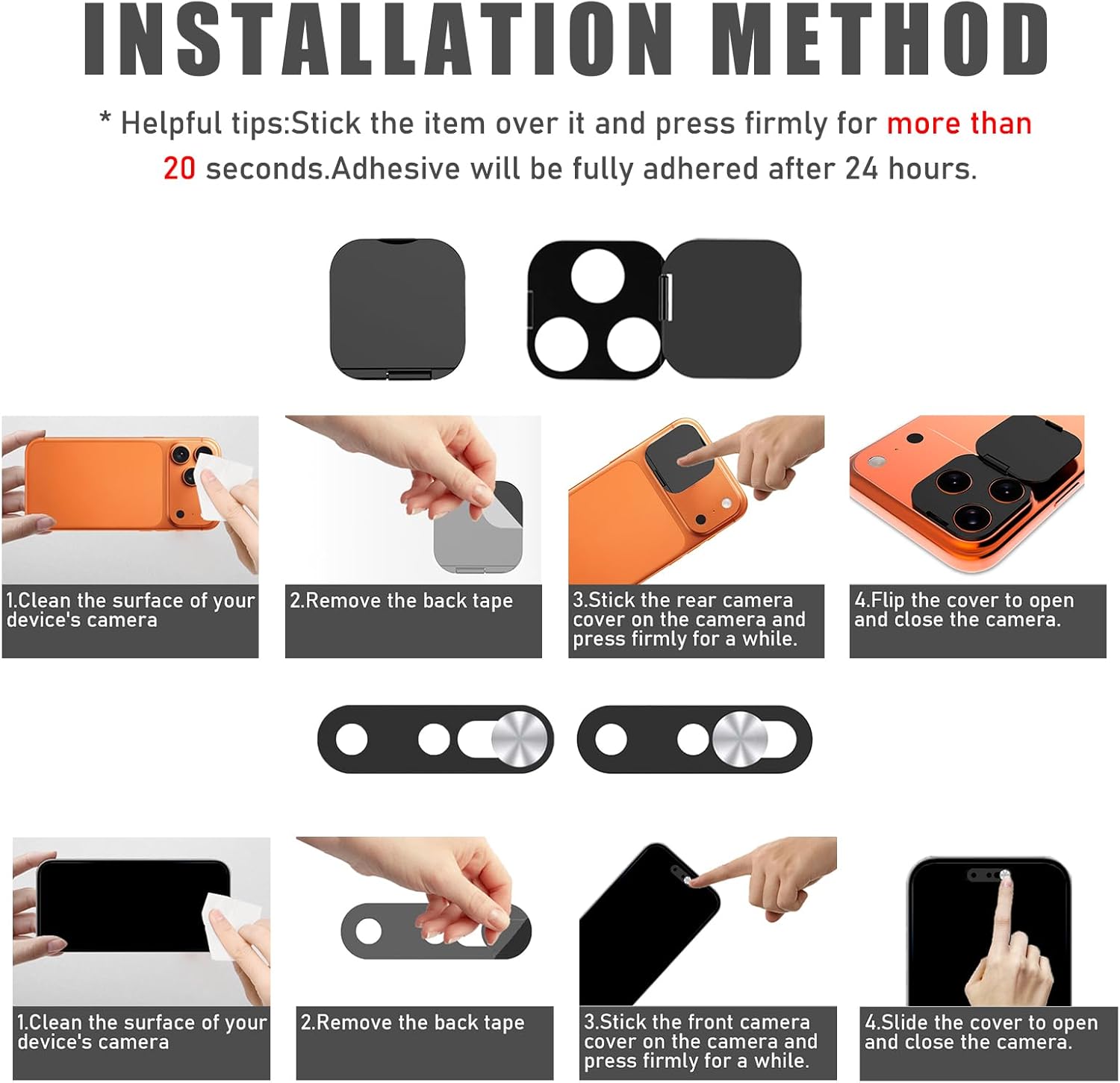 INSTALLATION METHOD

* Helpful tips:Stick the item over it and press firmly for more than 20 seconds.Adhesive will be fully adhered after 24 hours.

1.Clean the surface of your device's camera

2.Remove the back tape

3.Stick the rear camera cover on the camera and press firmly for a while.

4.Flip the cover to open and close the camera.

1.Clean the surface of your device's camera

2.Remove the back tape

3.Stick the front camera cover on the camera and press firmly for a while.

4.Slide the cover to open and close the camera.