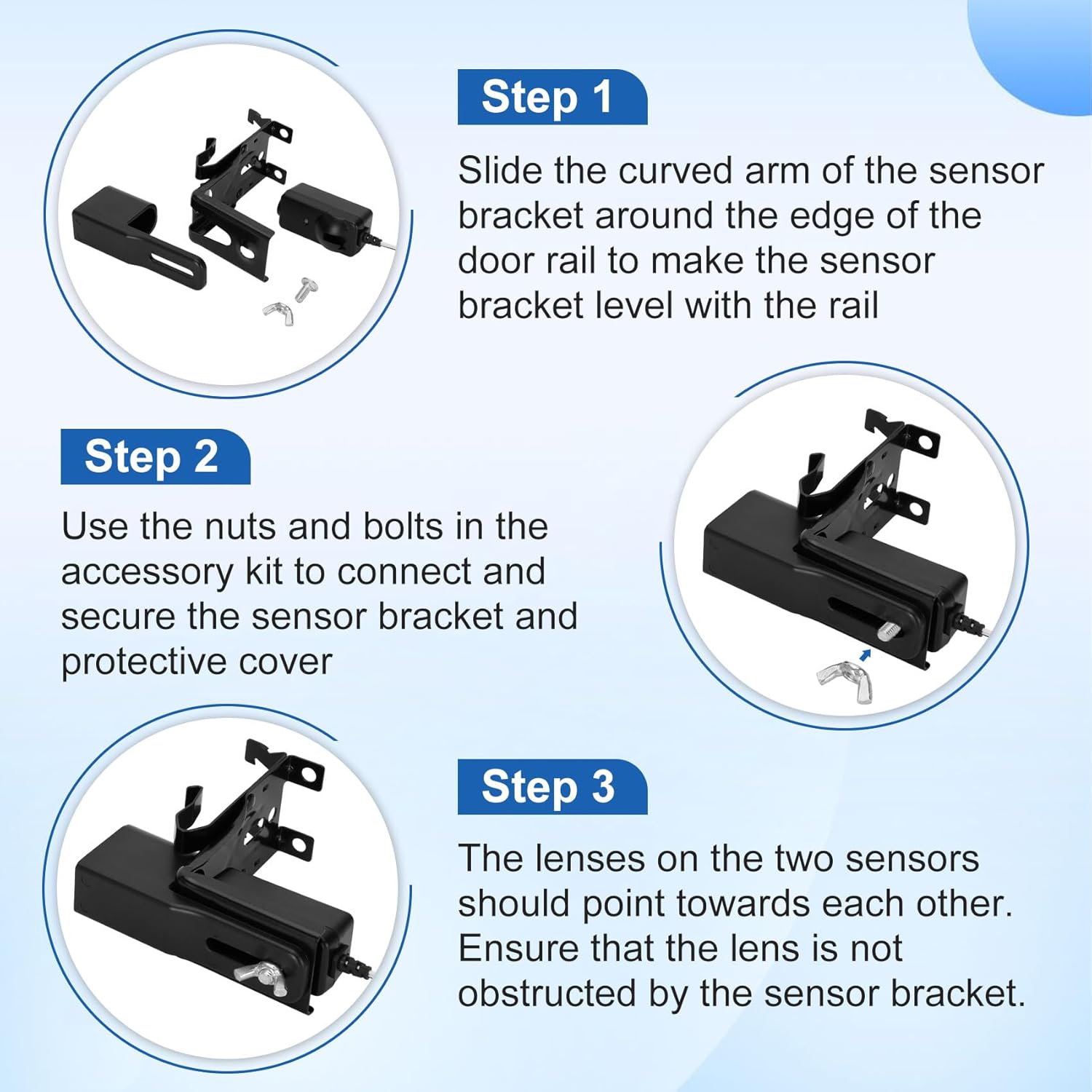 Step 1

Slide the curved arm of the sensor bracket around the edge of the door rail to make the sensor bracket level with the rail

Step 2

Use the nuts and bolts in the accessory kit to connect and secure the sensor bracket and protective cover

Step 3

The lenses on the two sensors should point towards each other. Ensure that the lens is not obstructed by the sensor bracket.