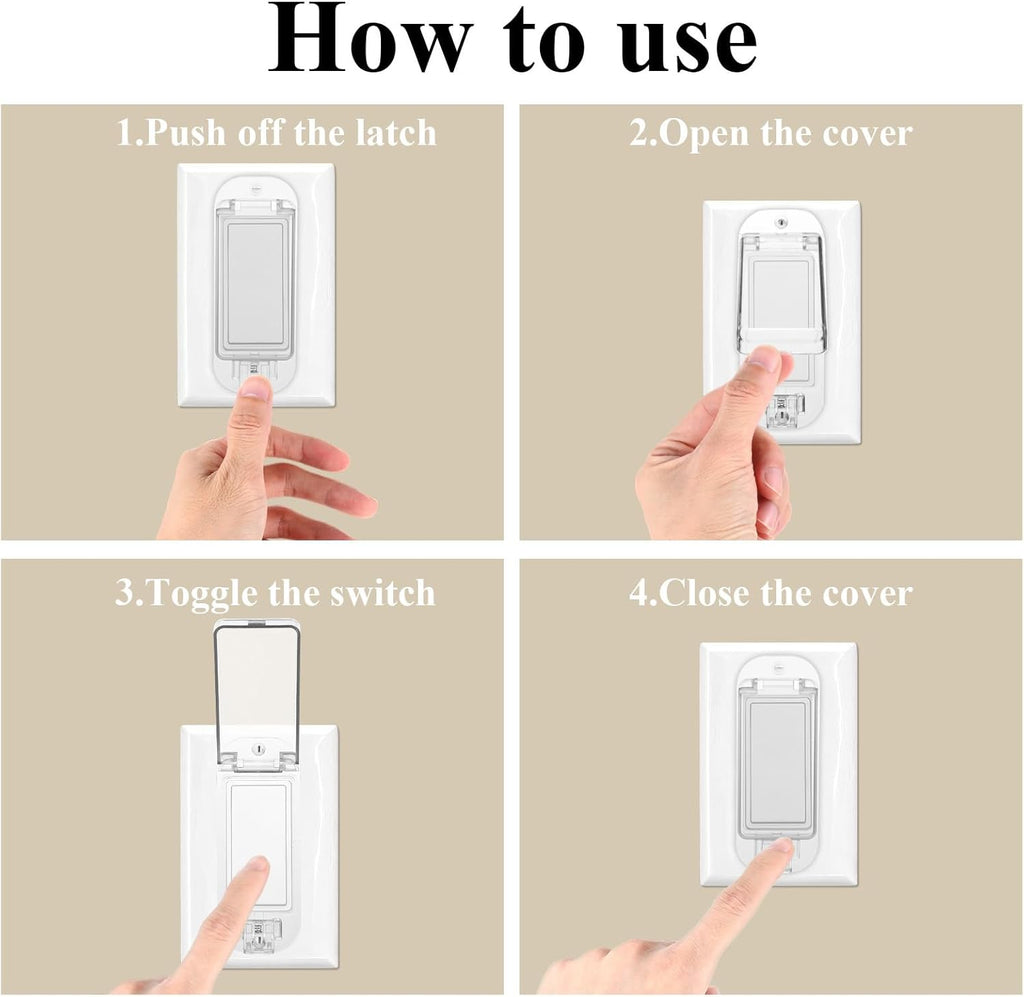 How to use

1.Push off the latch

2.Open the cover

3.Toggle the switch

4.Close the cover