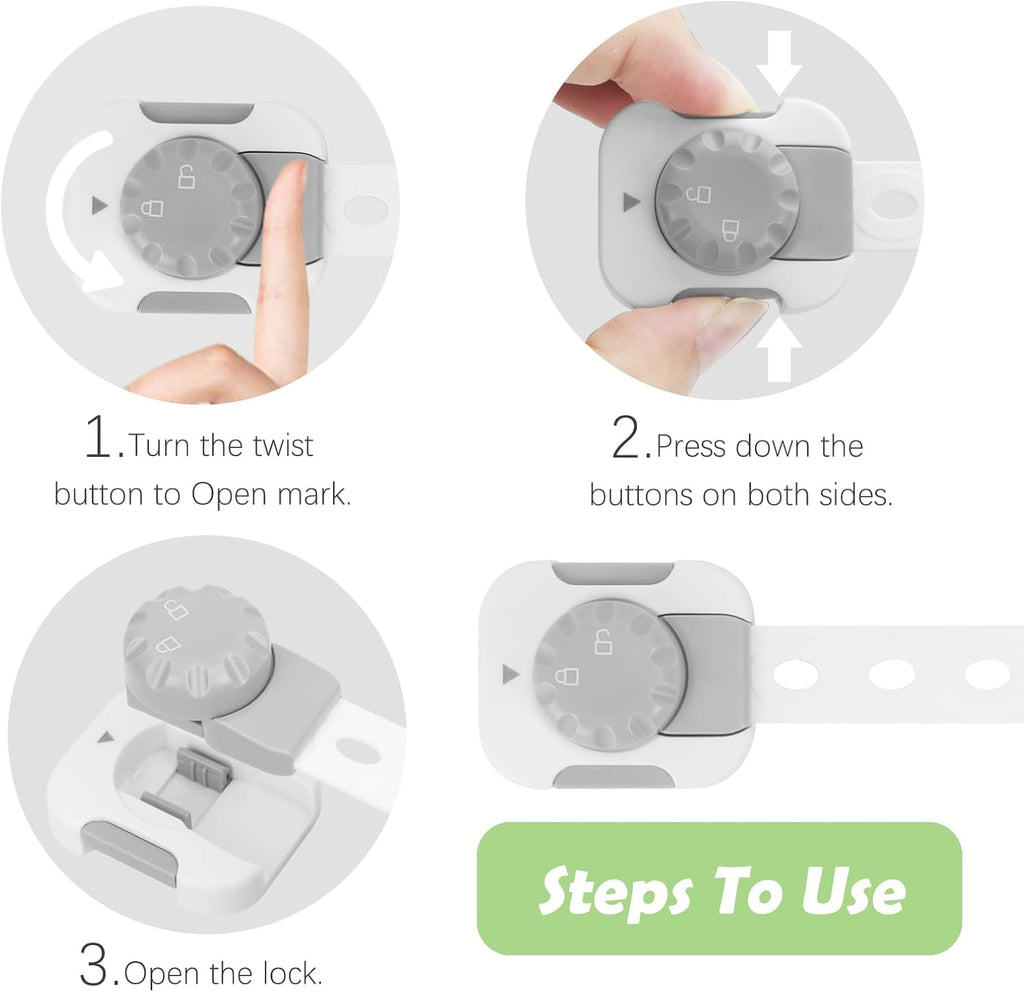 1.Turn the twist button to Open mark.

2.Press down the buttons on both sides.

3.Open the lock.

Steps To Use