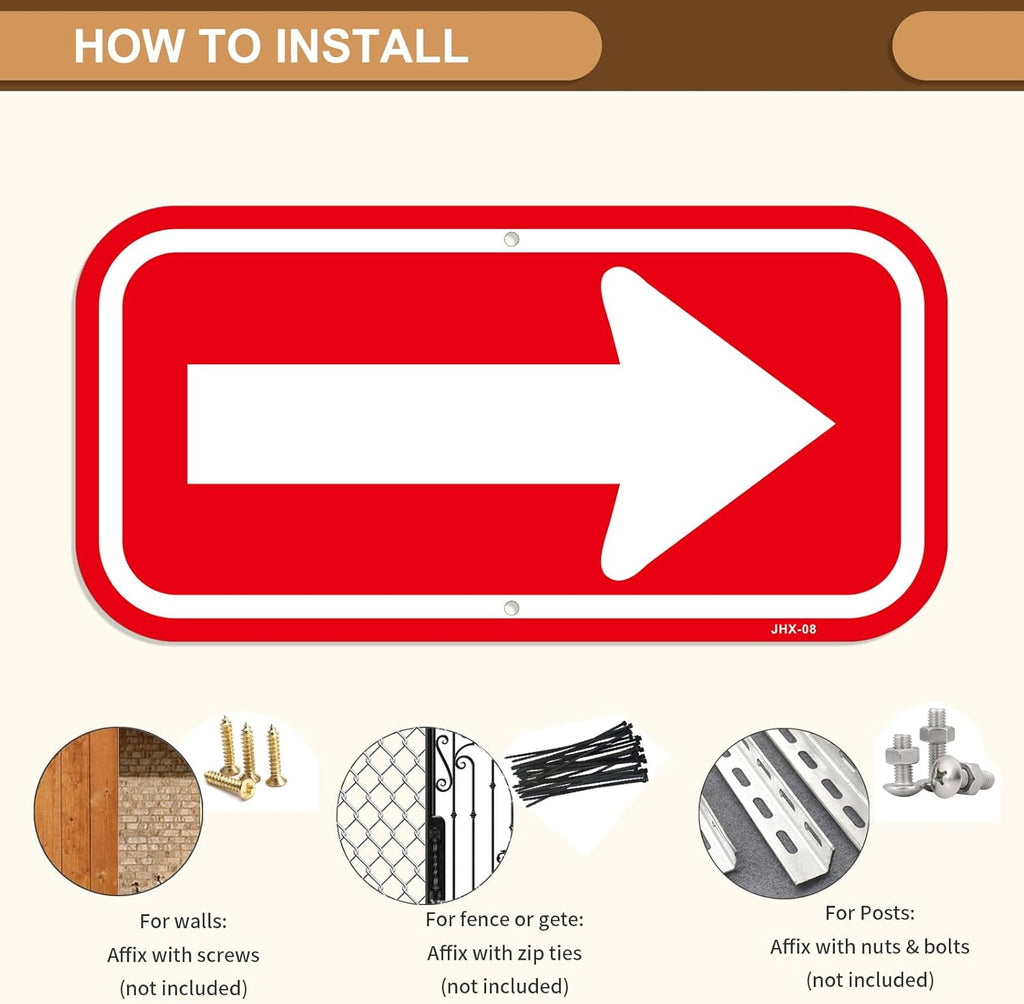 HOW TO INSTALL

JHX-08

For walls:
Affix with screws
(not included)

For fence or gete:
Affix with zip ties
(not included)

For Posts:
Affix with nuts & bolts
(not included)