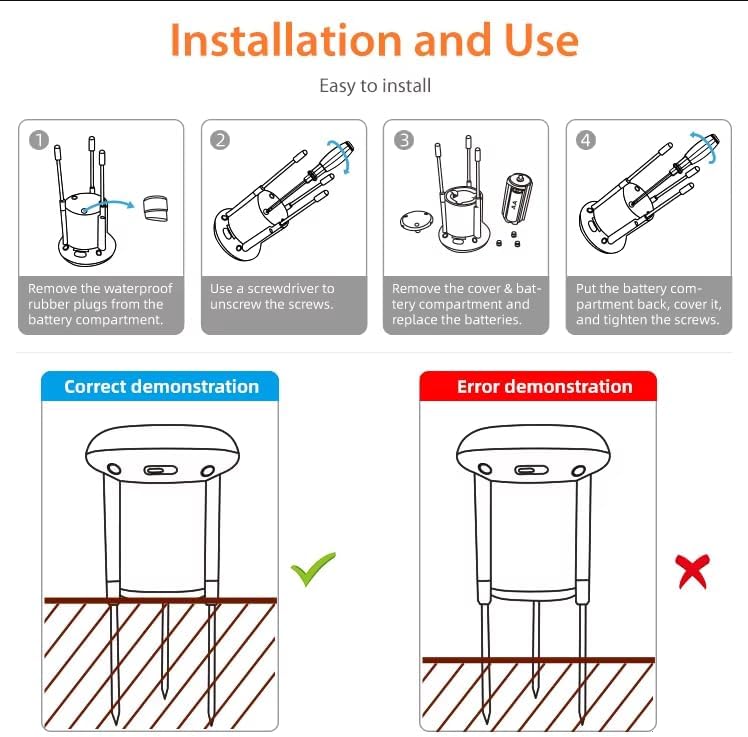 Installation and Use

Easy to install

1
Remove the waterproof rubber plugs from the battery compartment.

2
Use a screwdriver to unscrew the screws.

3
AA
Remove the cover & battery compartment and replace the batteries.

4
Put the battery compartment back, cover it, and tighten the screws.

Correct demonstration

Error demonstration