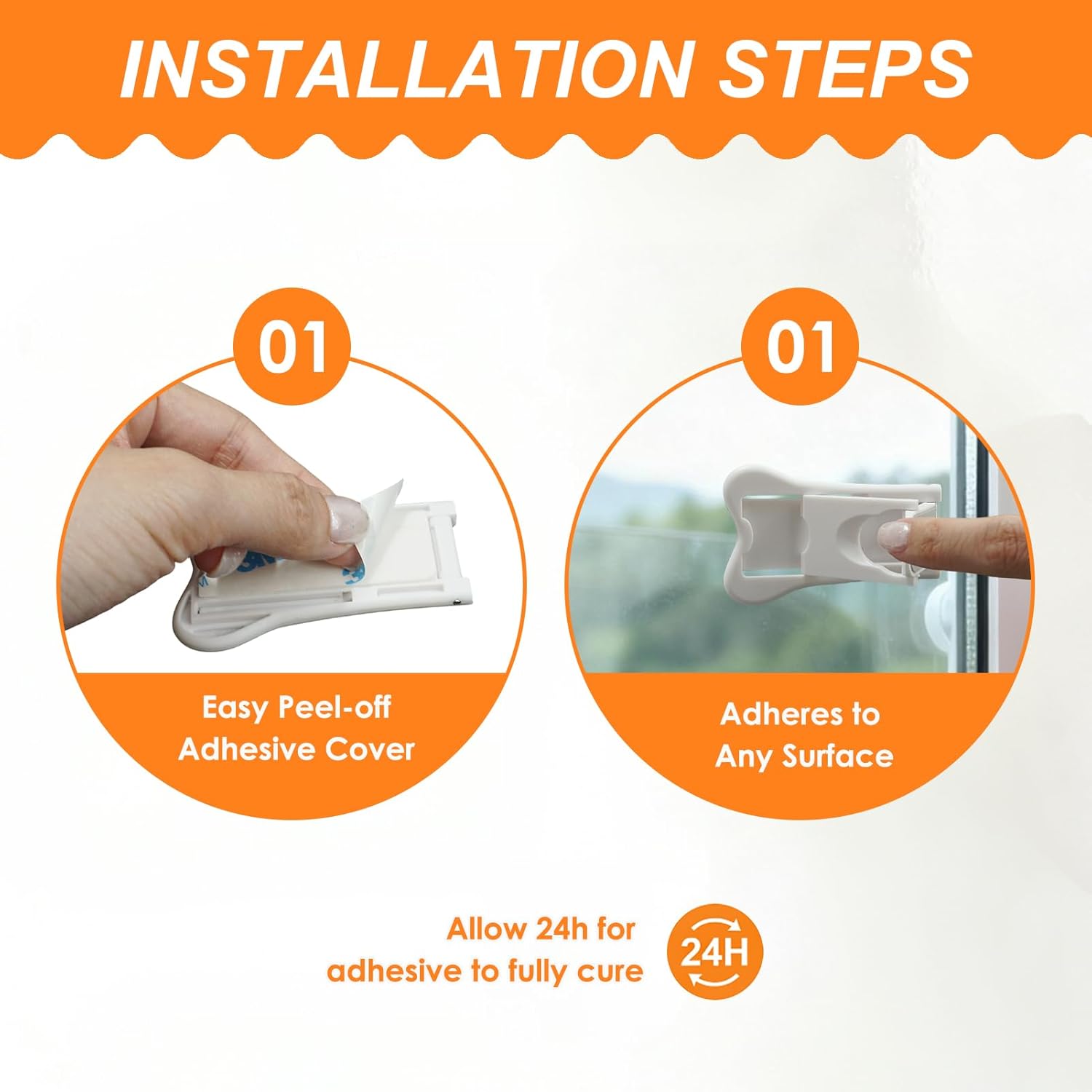 INSTALLATION STEPS

01

Easy Peel-off Adhesive Cover

01

Adheres to Any Surface

Allow 24h for adhesive to fully cure

24H