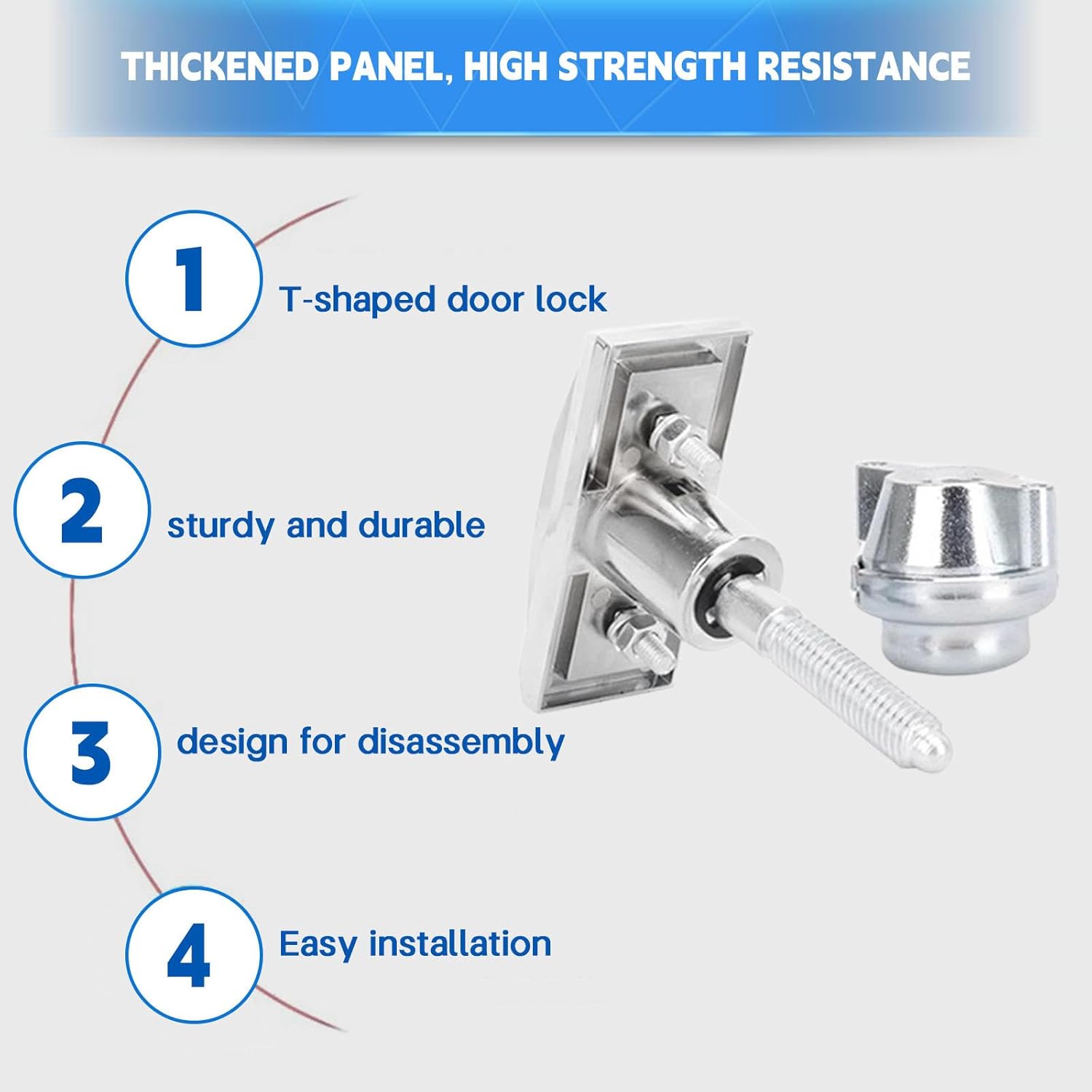 THICKENED PANEL, HIGH STRENGTH RESISTANCE

1 T-shaped door lock

2 sturdy and durable

3 design for disassembly

4 Easy installation