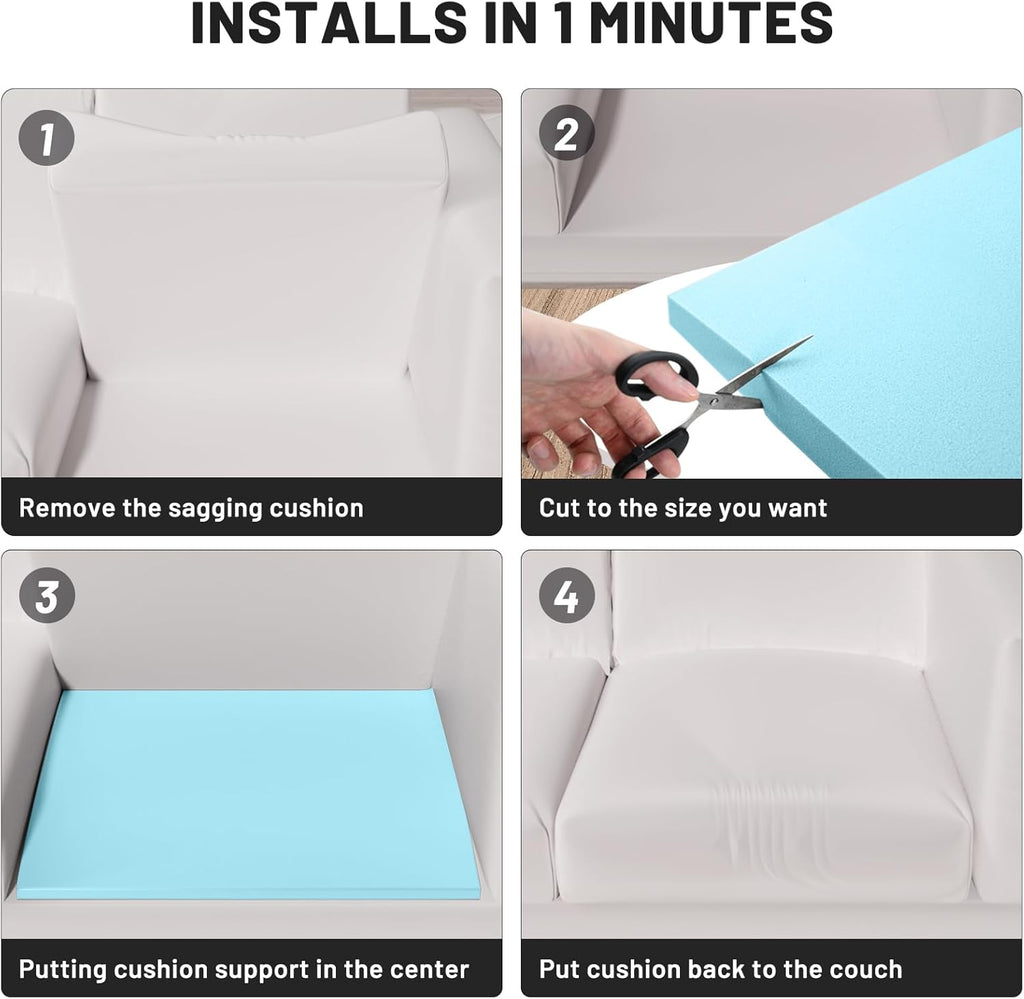 INSTALLS IN 1 MINUTES

1

Remove the sagging cushion

2

Cut to the size you want

3

Putting cushion support in the center

4

Put cushion back to the couch