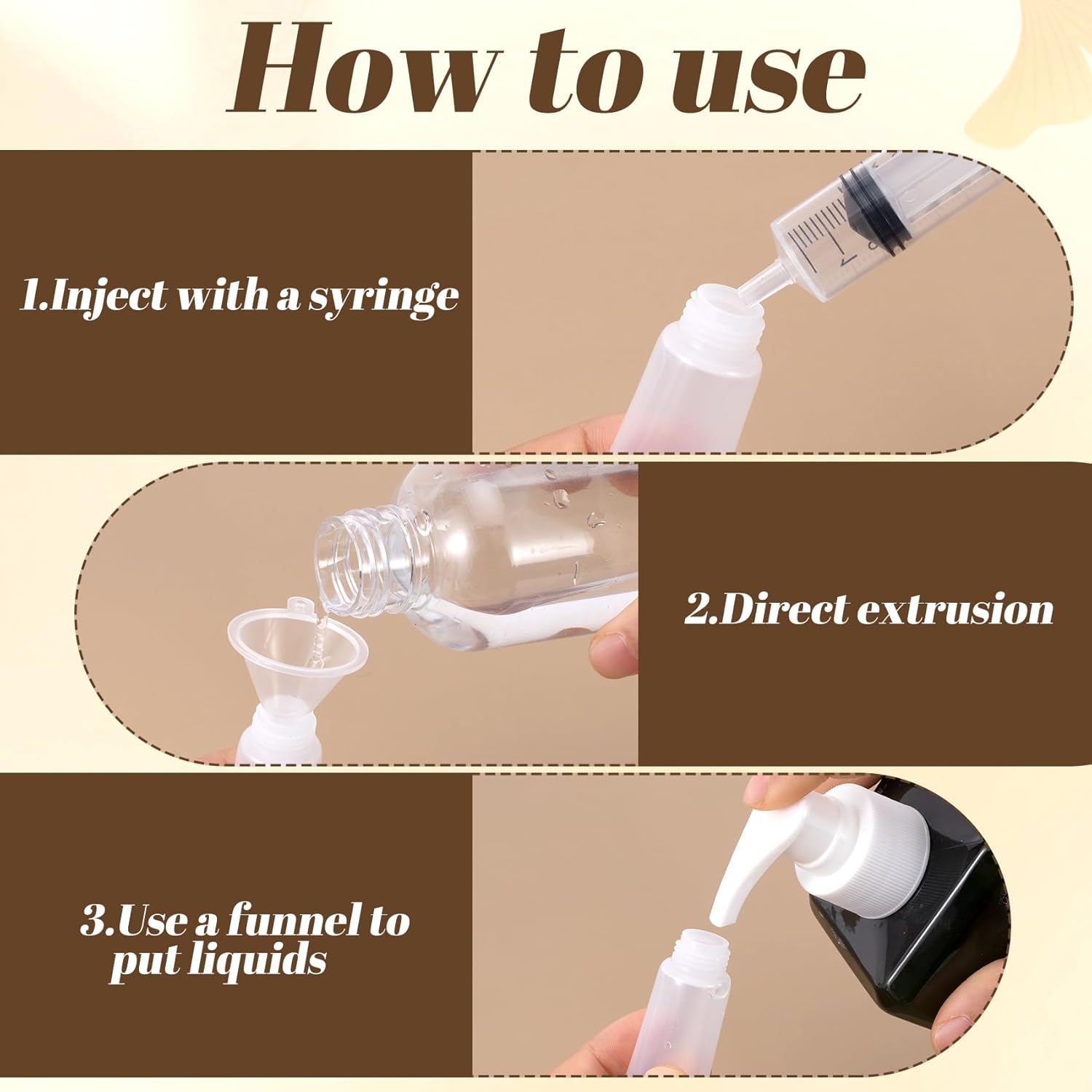 How to use

1.Inject with a syringe

2.Direct extrusion

3.Use a funnel to put liquids