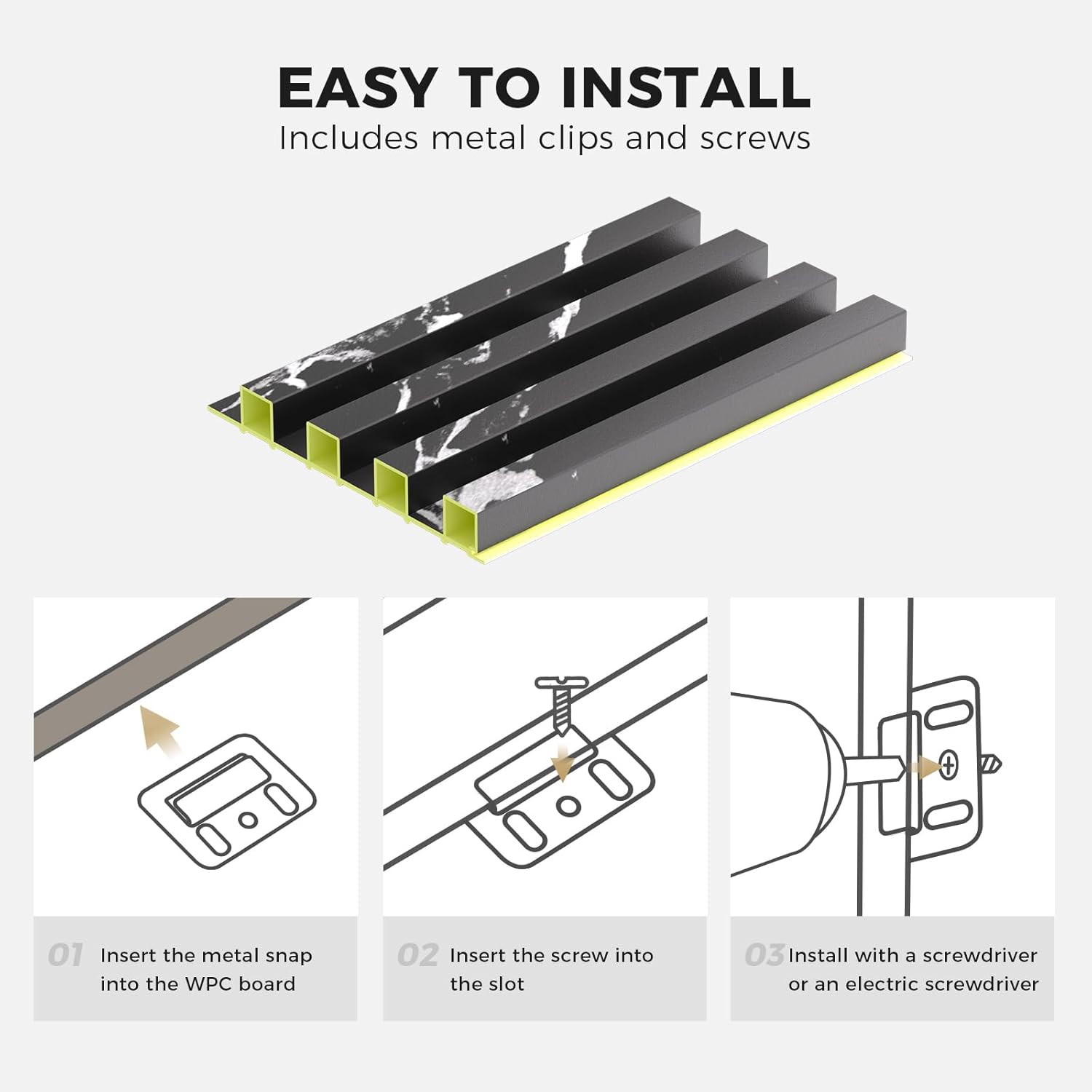 EASY TO INSTALL

Includes metal clips and screws

01 Insert the metal snap into the WPC board

02 Insert the screw into the slot

03 Install with a screwdriver or an electric screwdriver