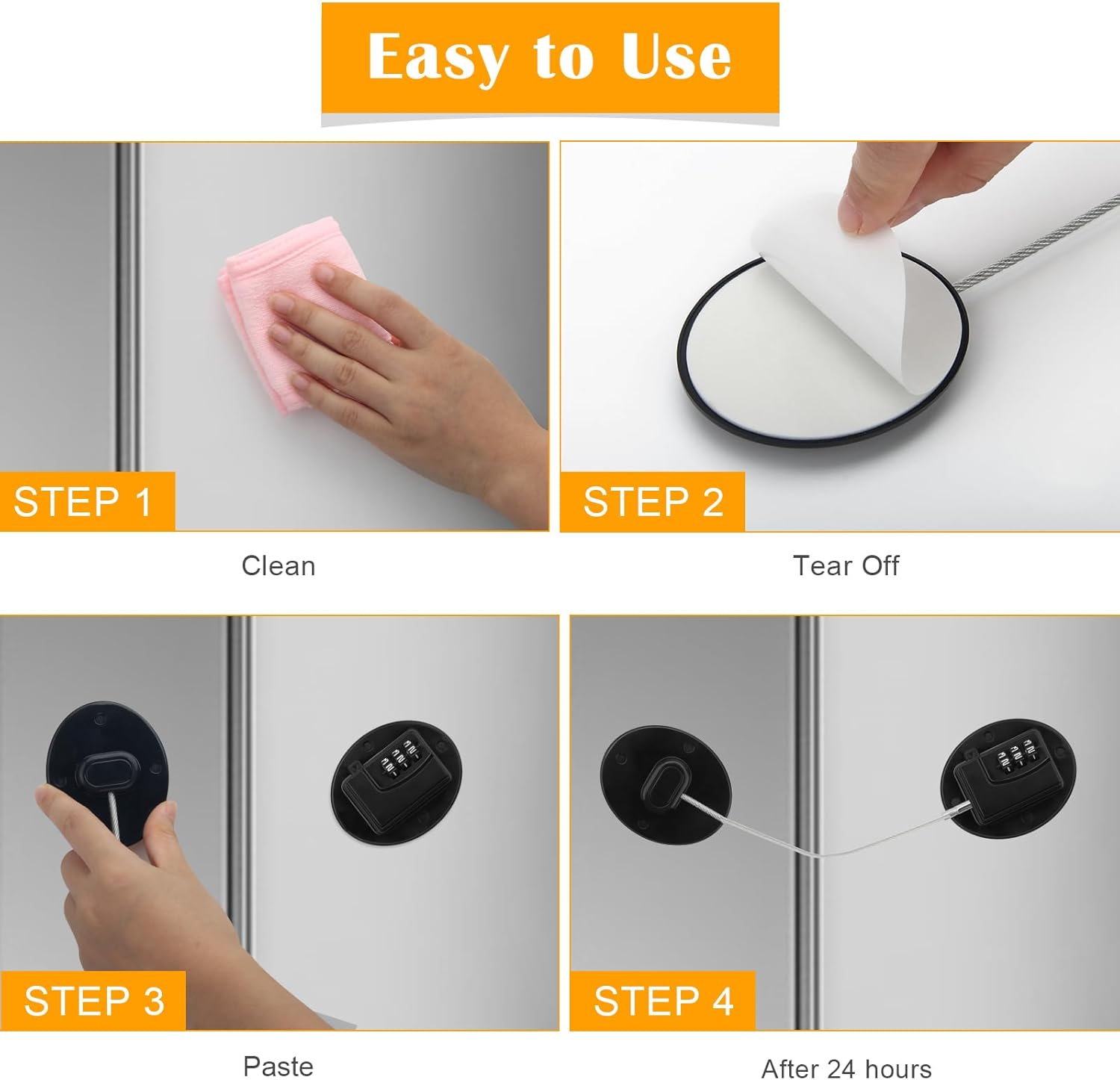 Easy to Use

STEP 1

Clean

STEP 2

Tear Off

STEP 3

Paste

STEP 4

After 24 hours