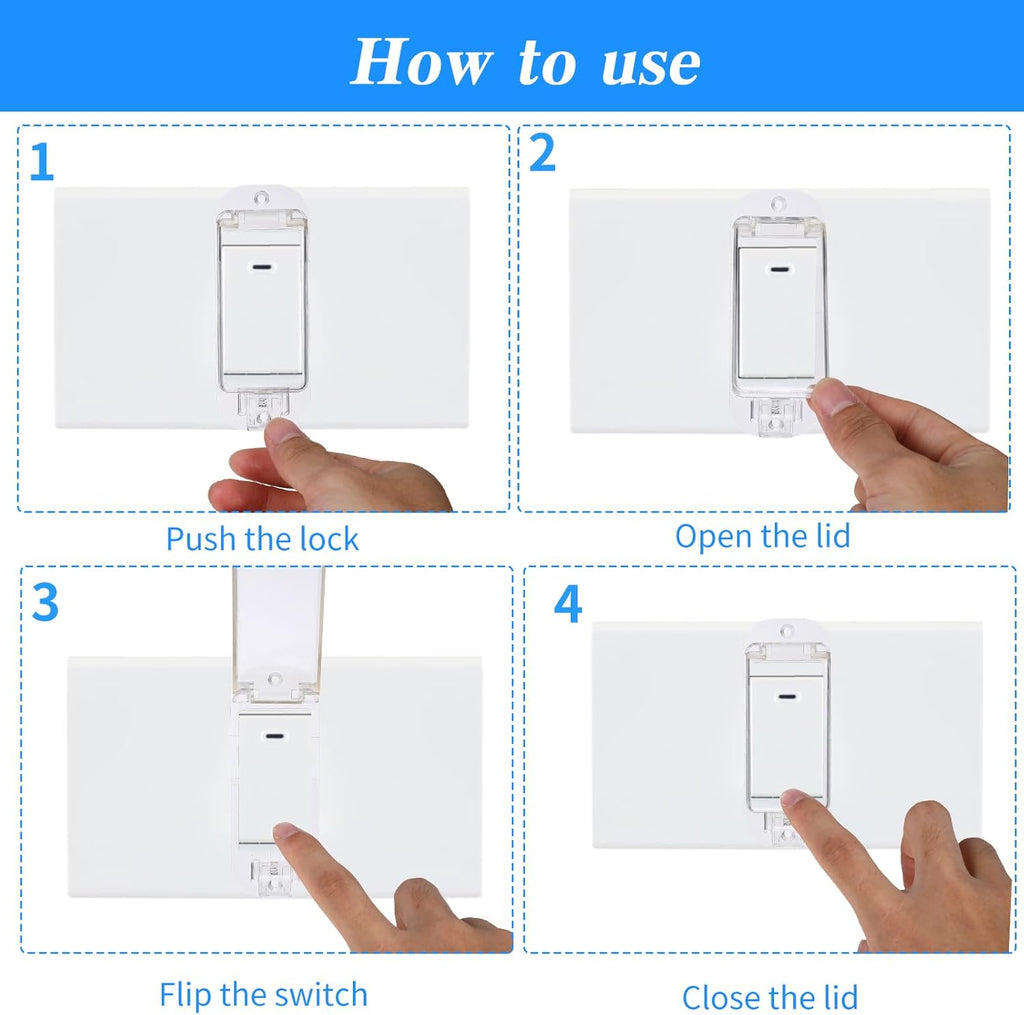 How to use

1

Push the lock

2

Open the lid

3

Flip the switch

4

Close the lid