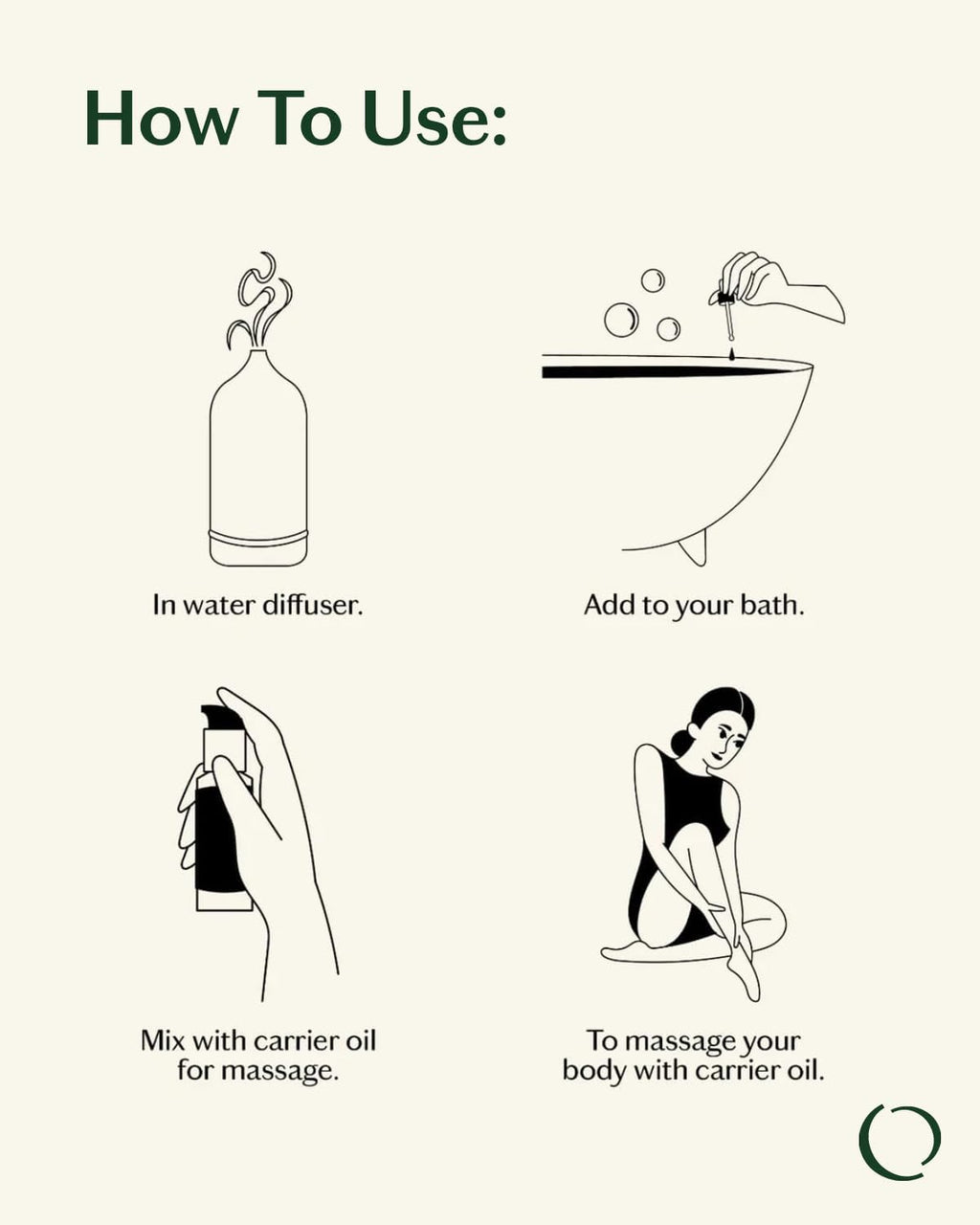 How To Use:

In water diffuser.

Add to your bath.

Mix with carrier oil for massage.

To massage your body with carrier oil.